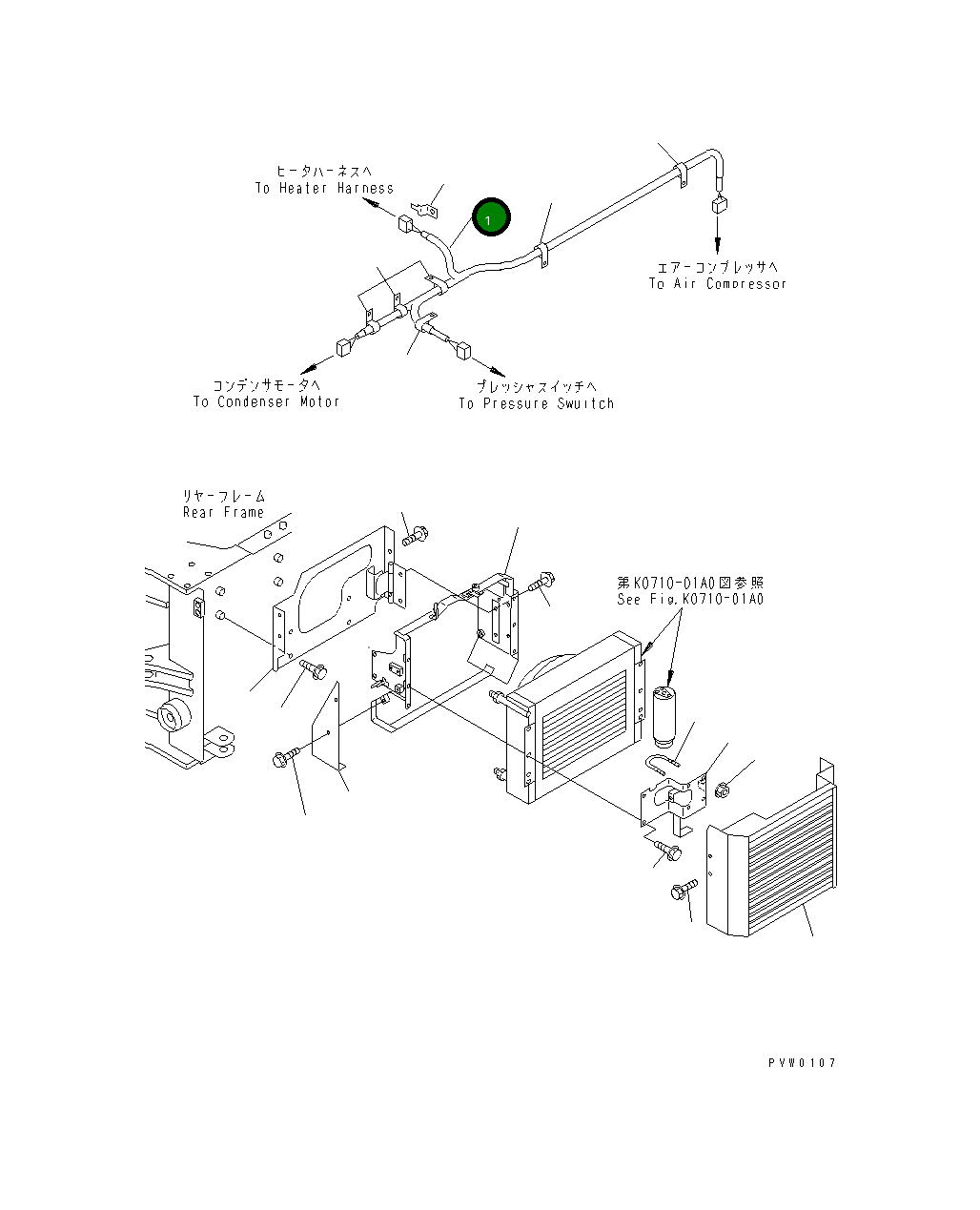 ヒータハーネスへ
To Heater Harness

1

エアーコンプレッサへ
To Air Compressor

コンデンサモータへ
To Condenser Motor

プレッシャスイッチへ
To Pressure Swuitch

リヤーフレーム
Rear Frame

第K0710-01A0図参照
See Fig.K0710-01A0

PVW0107