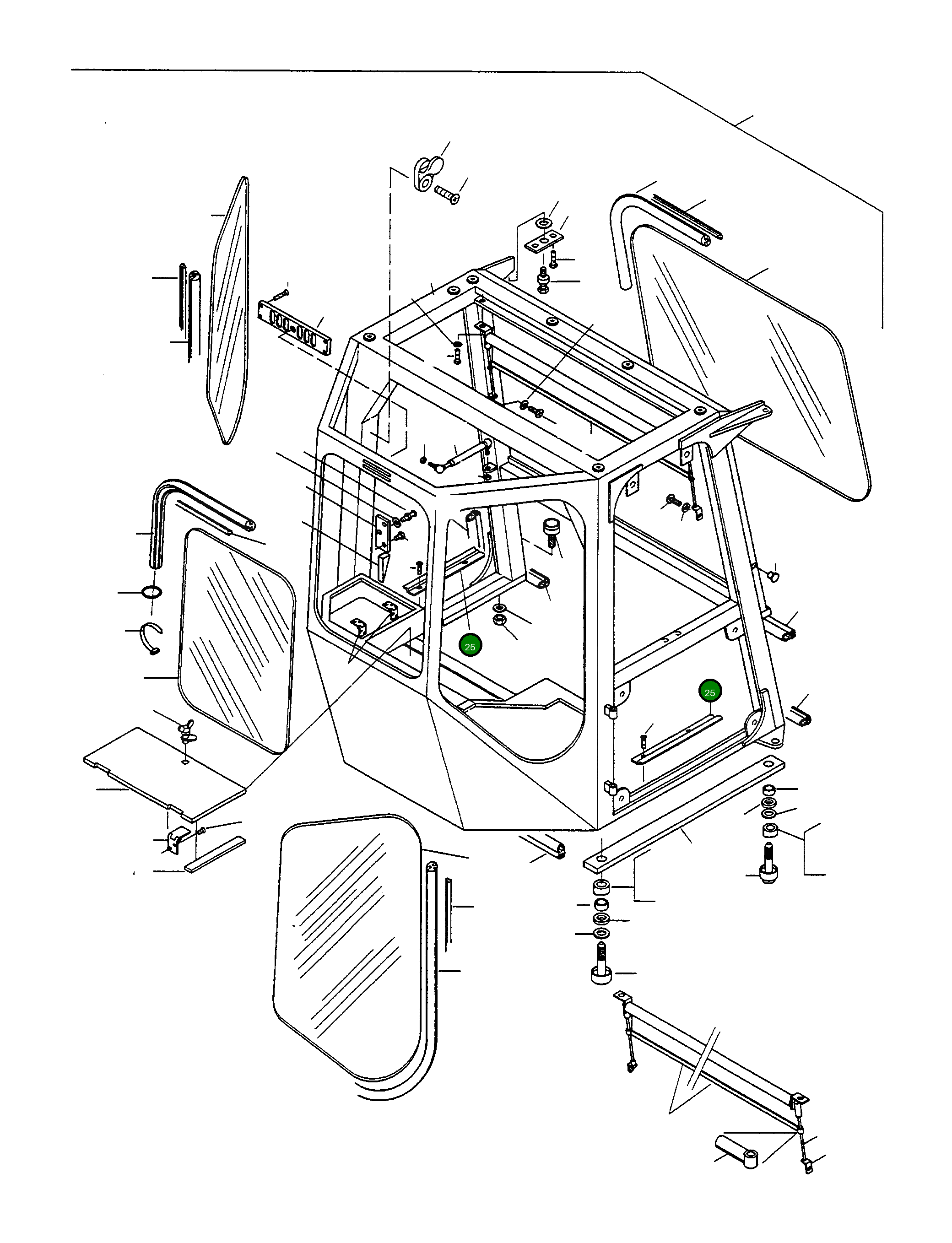 25

25