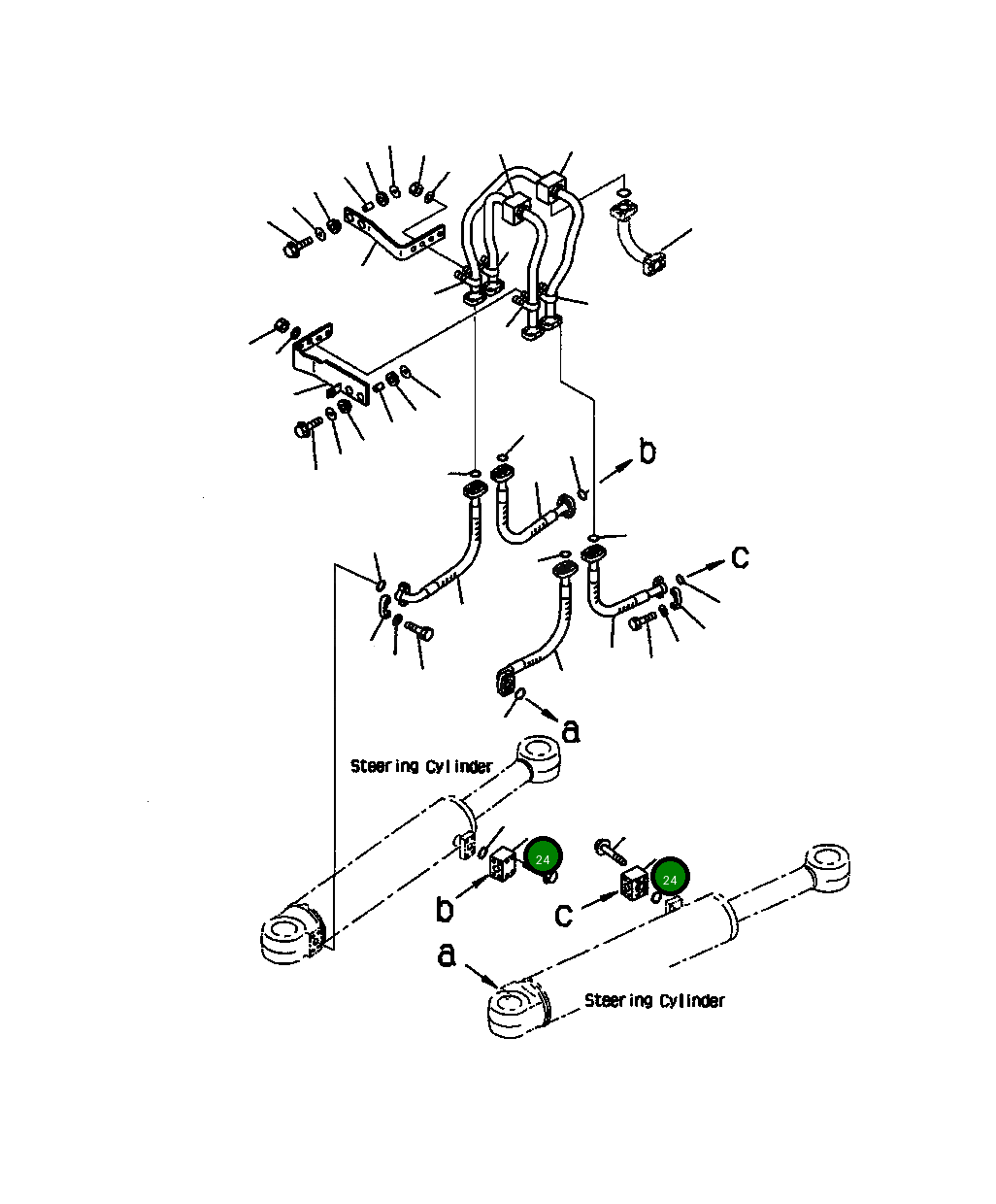 b

c

a

Steering Cylinder

24

24

b

c

a

Steering Cylinder