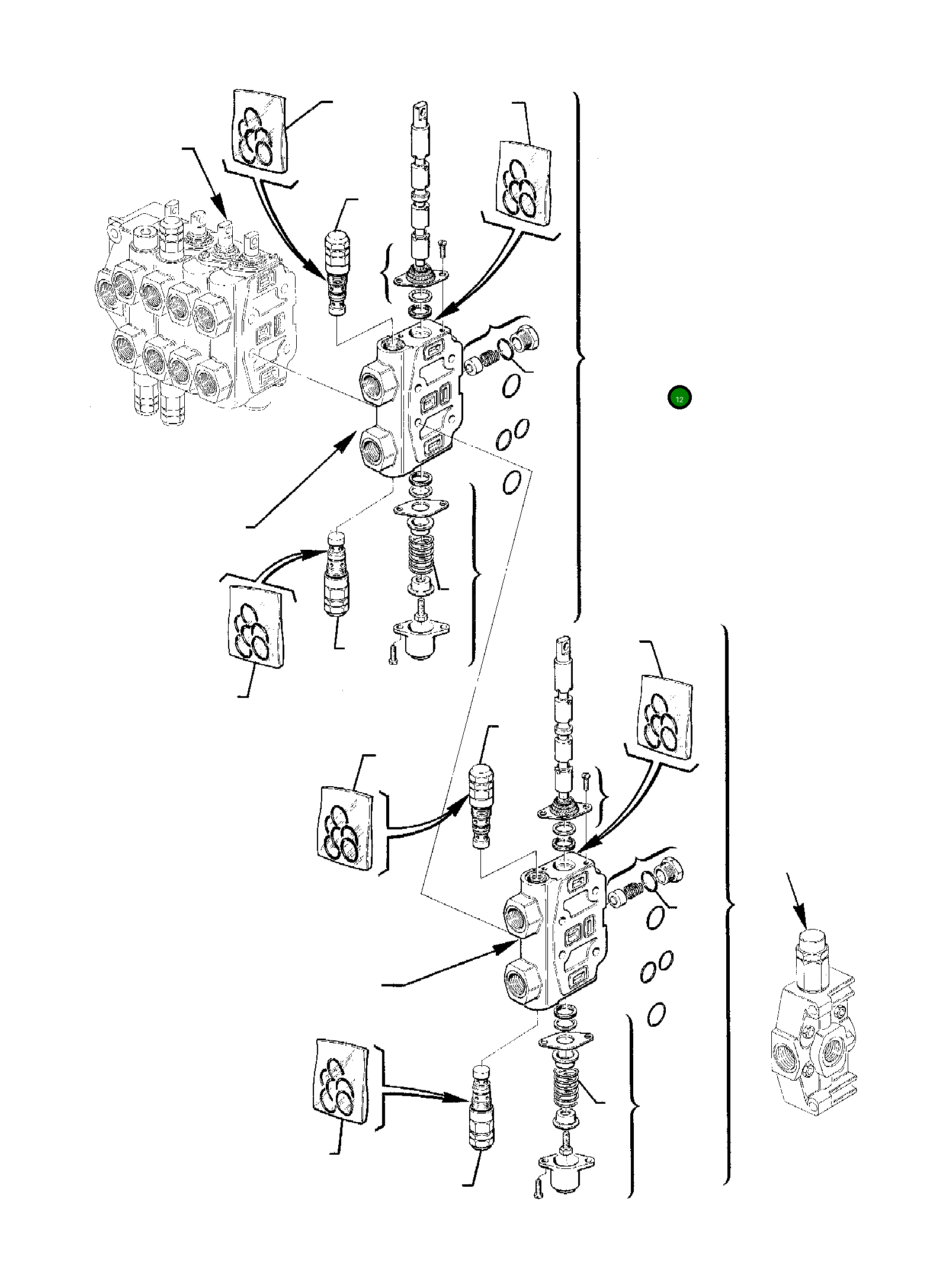 12