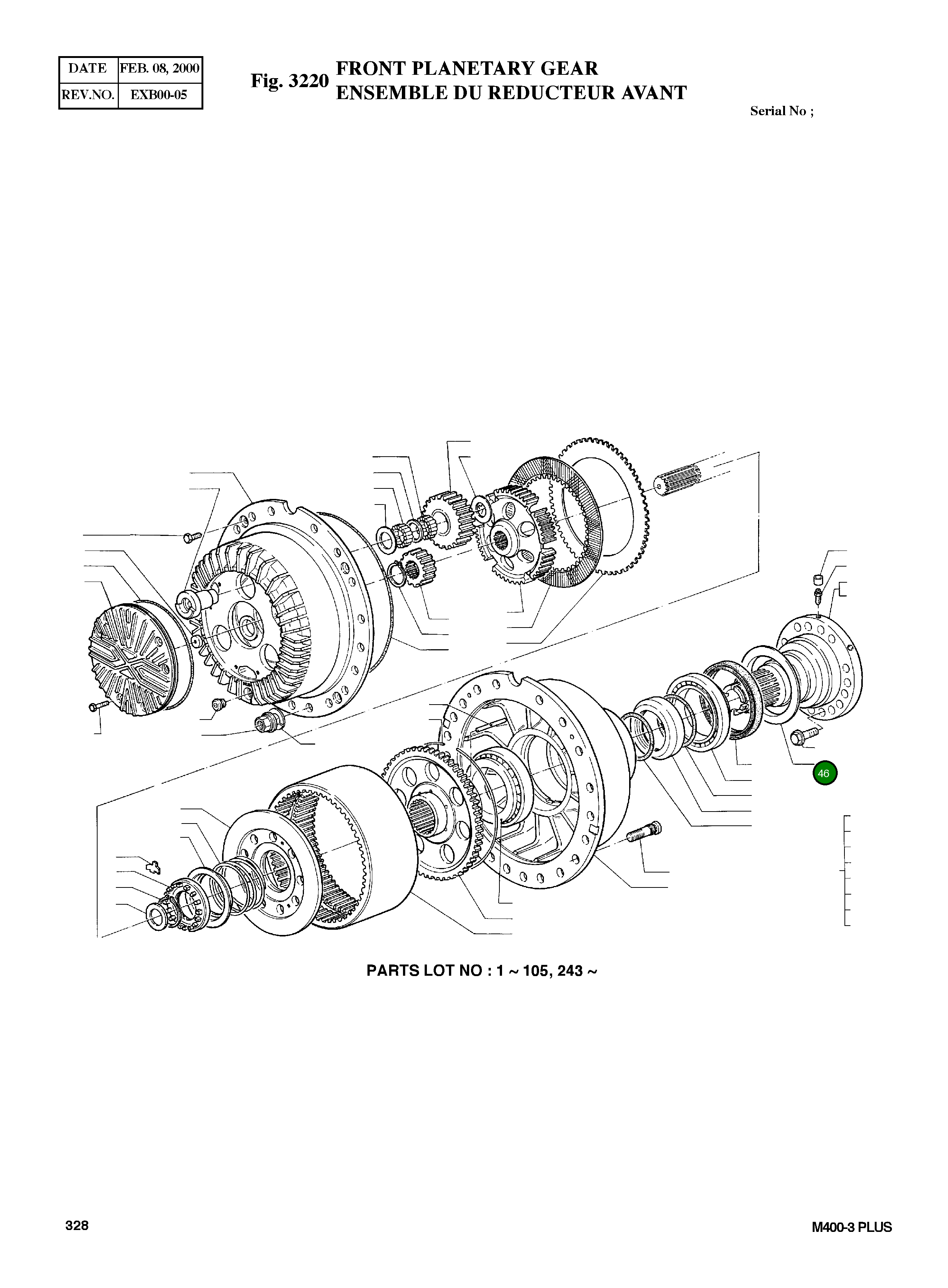 | DATE | FEB. 08, 2000 |
|---|---|
| REV.NO. | EXB00-05 |

Fig. 3220 FRONT PLANETARY GEAR
ENSEMBLE DU REDUCTEUR AVANT

Serial No ;

46

PARTS LOT NO : 1 ~ 105, 243 ~

328

M400-3 PLUS