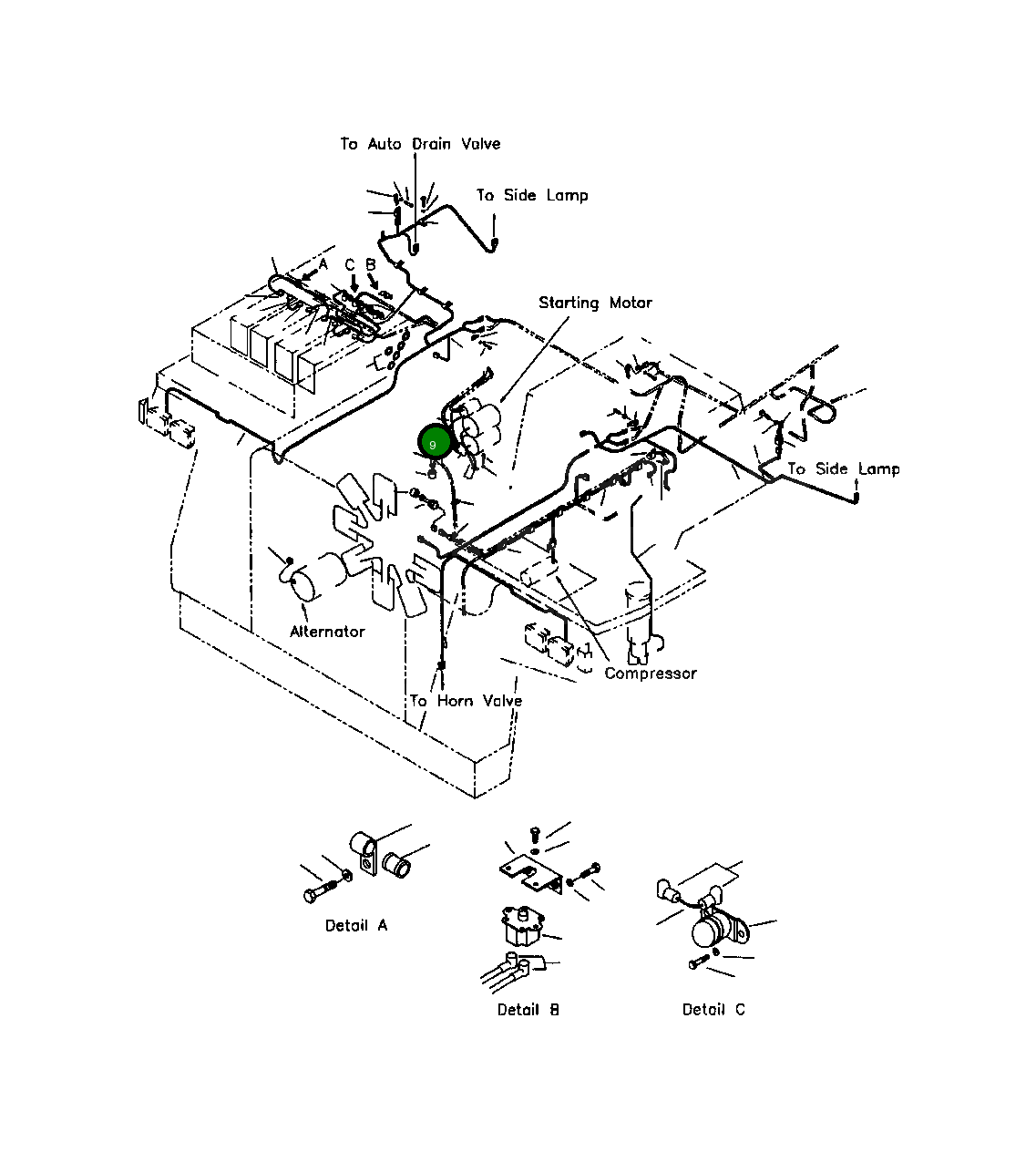 To Auto Drain Valve

To Side Lamp

A

C

B

Starting Motor

9

To Side Lamp

Alternator

Compressor

To Horn Valve

Detail A

Detail B

Detail C