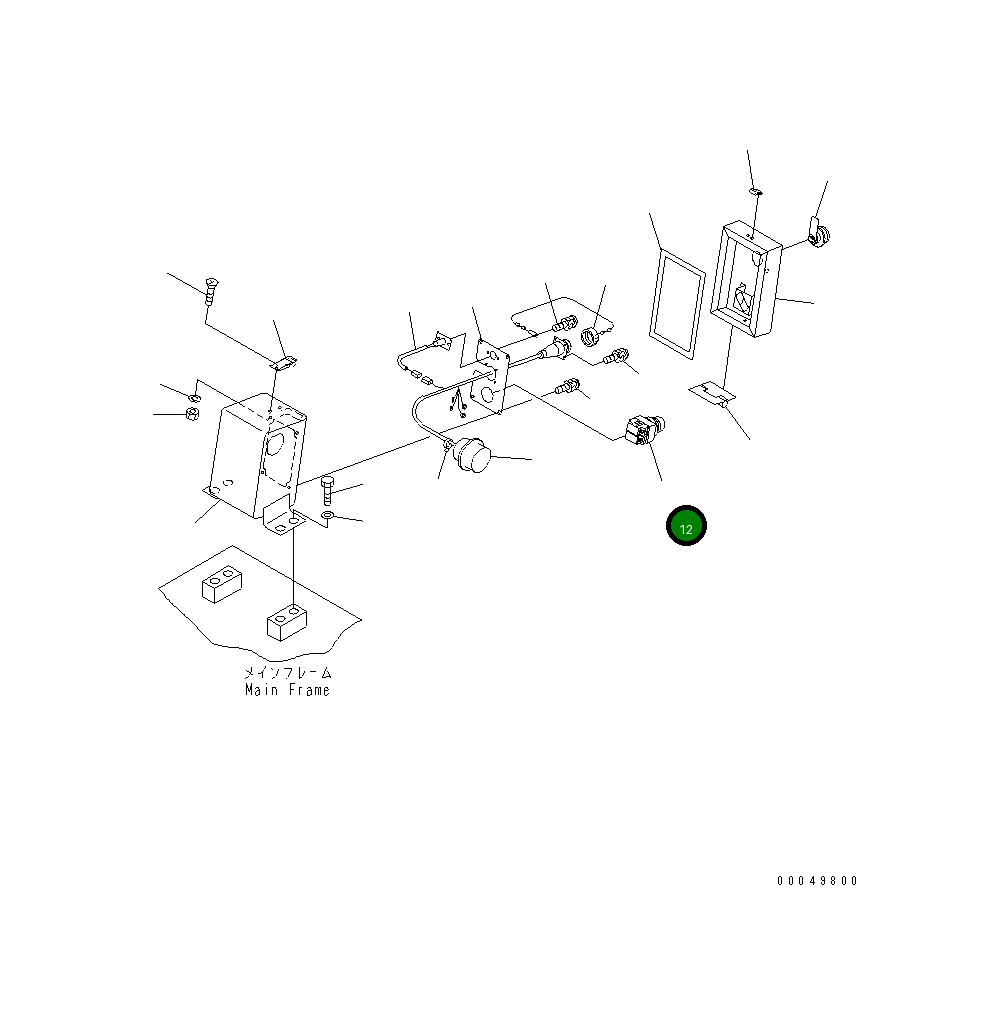 12

メインフレーム
Main Frame

00049800