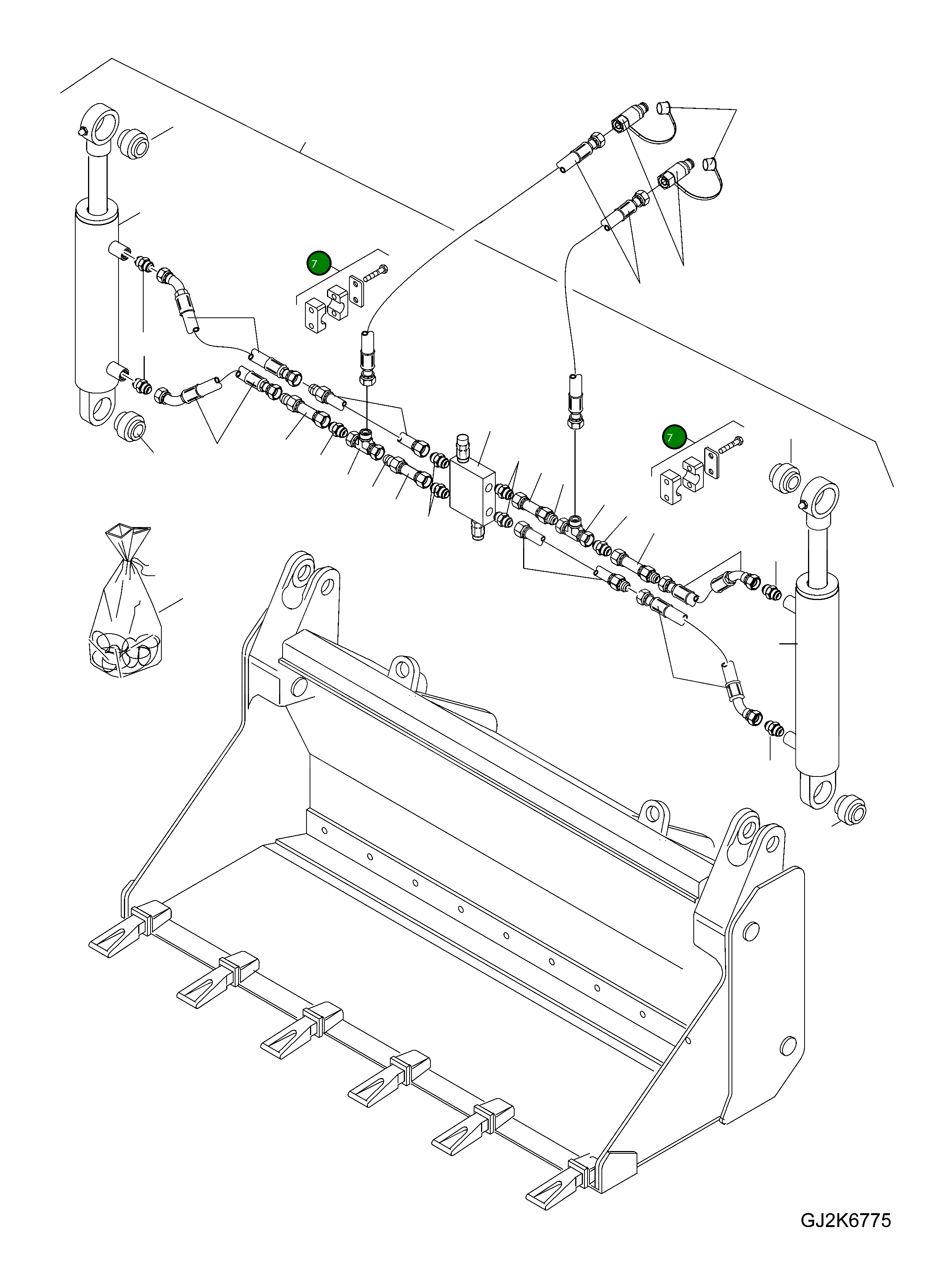 7

7

GJ2K6775