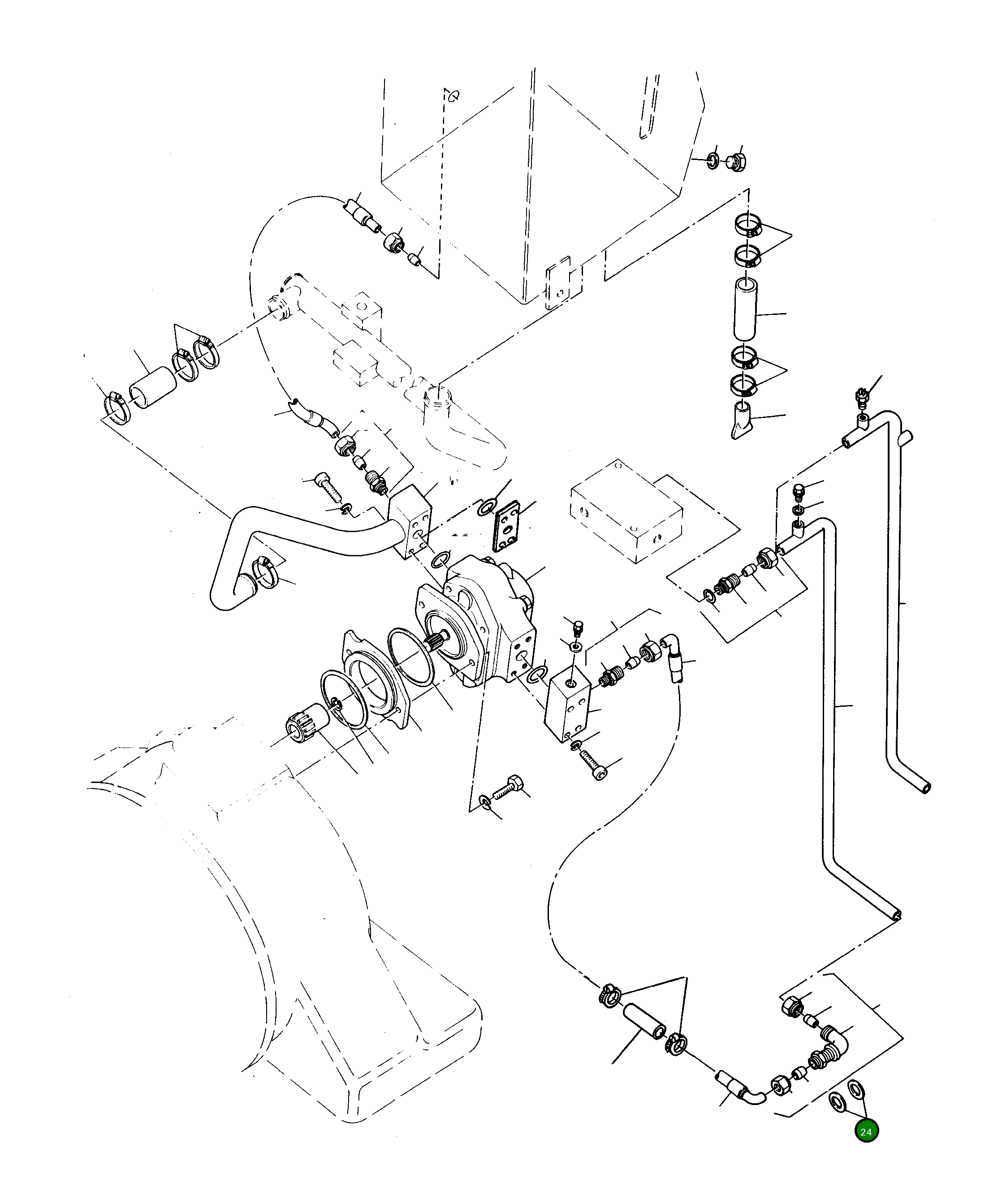 24