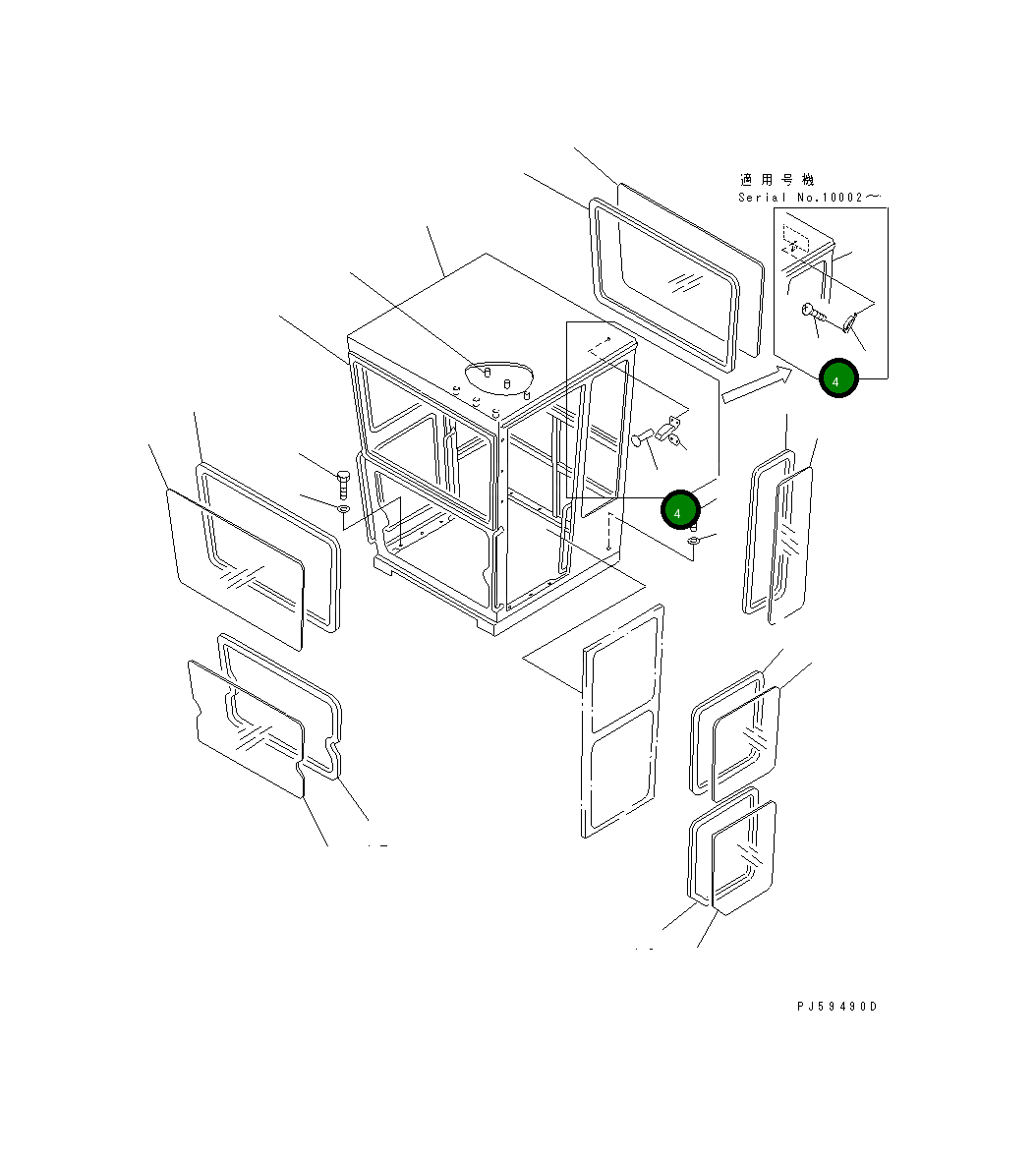 適用号機
Serial No.10002～

4

4

PJ59490D