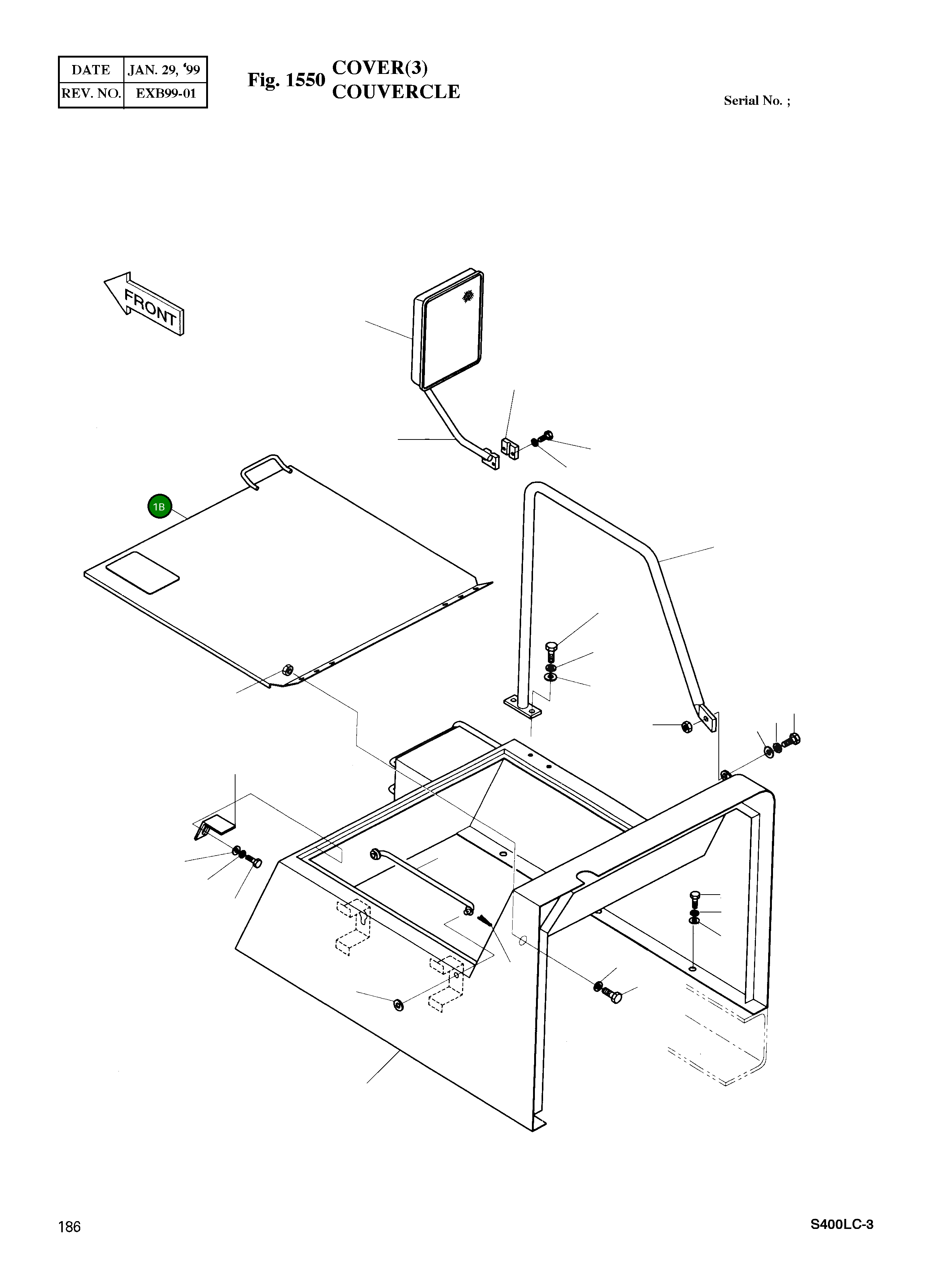 | DATE | JAN. 29, '99 |
|---|---|
| REV. NO. | EXB99-01 |

Fig. 1550 COVER(3)
COUVERCLE

Serial No. ;

FRONT

1B

186

S400LC-3