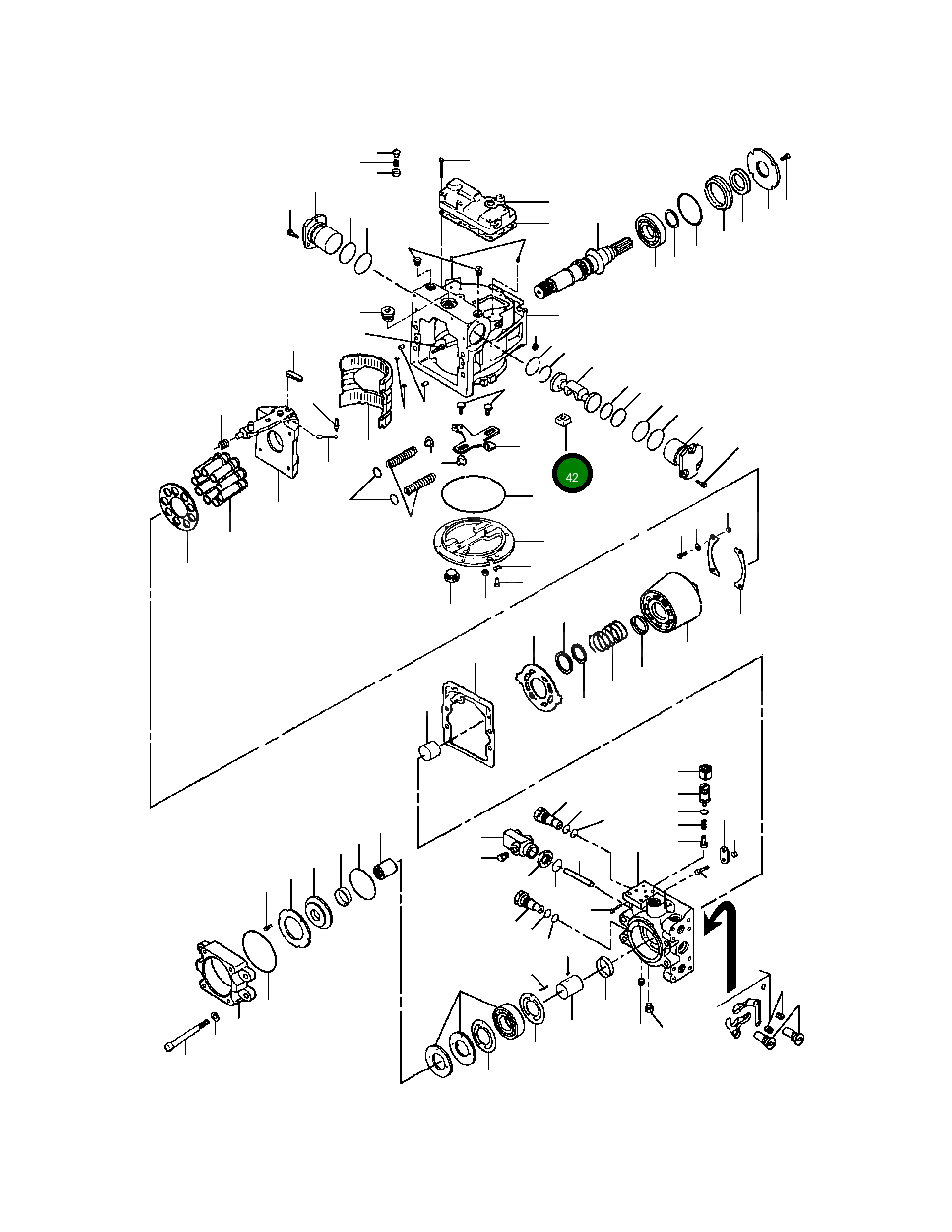 42