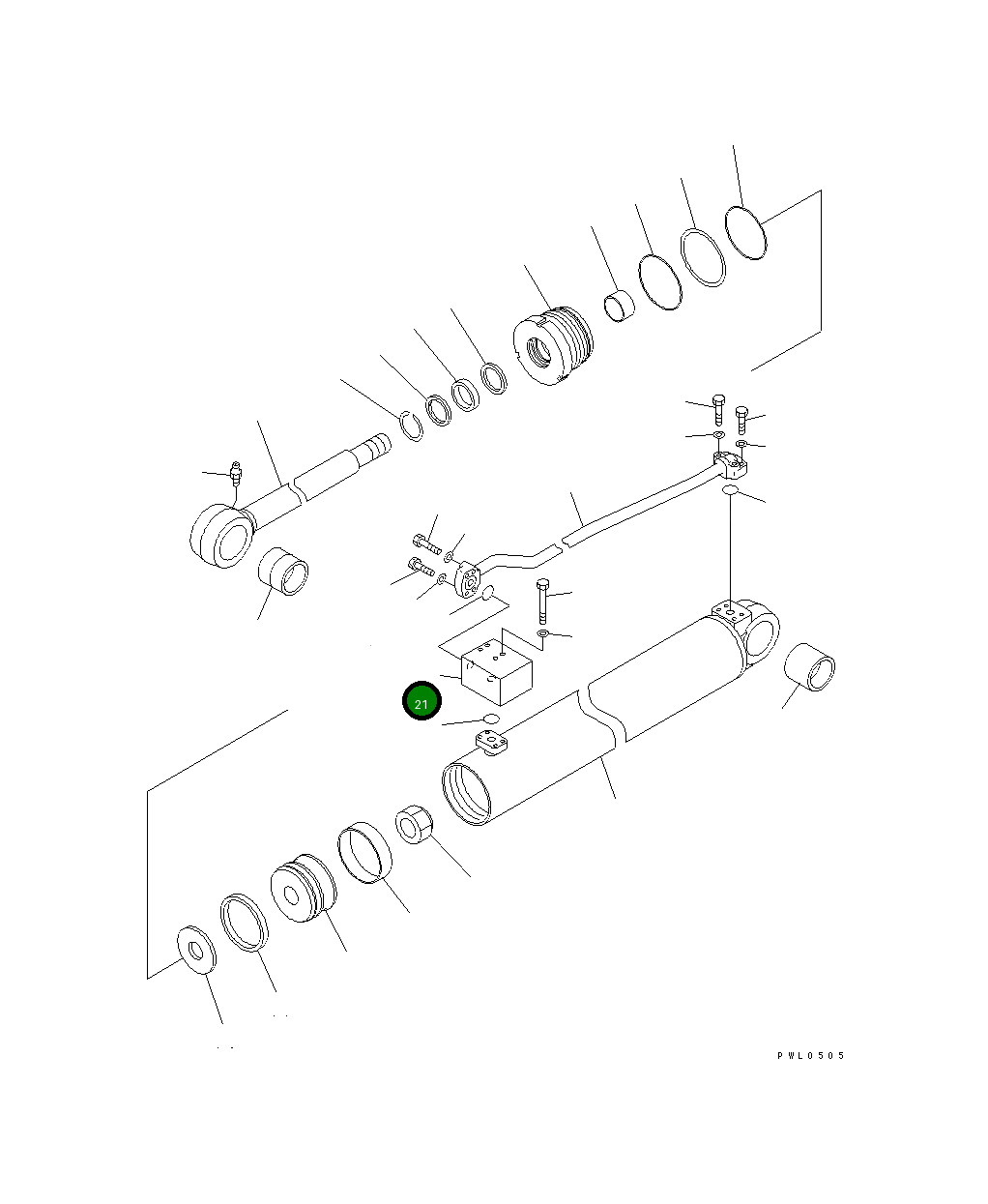 21

PWL0505