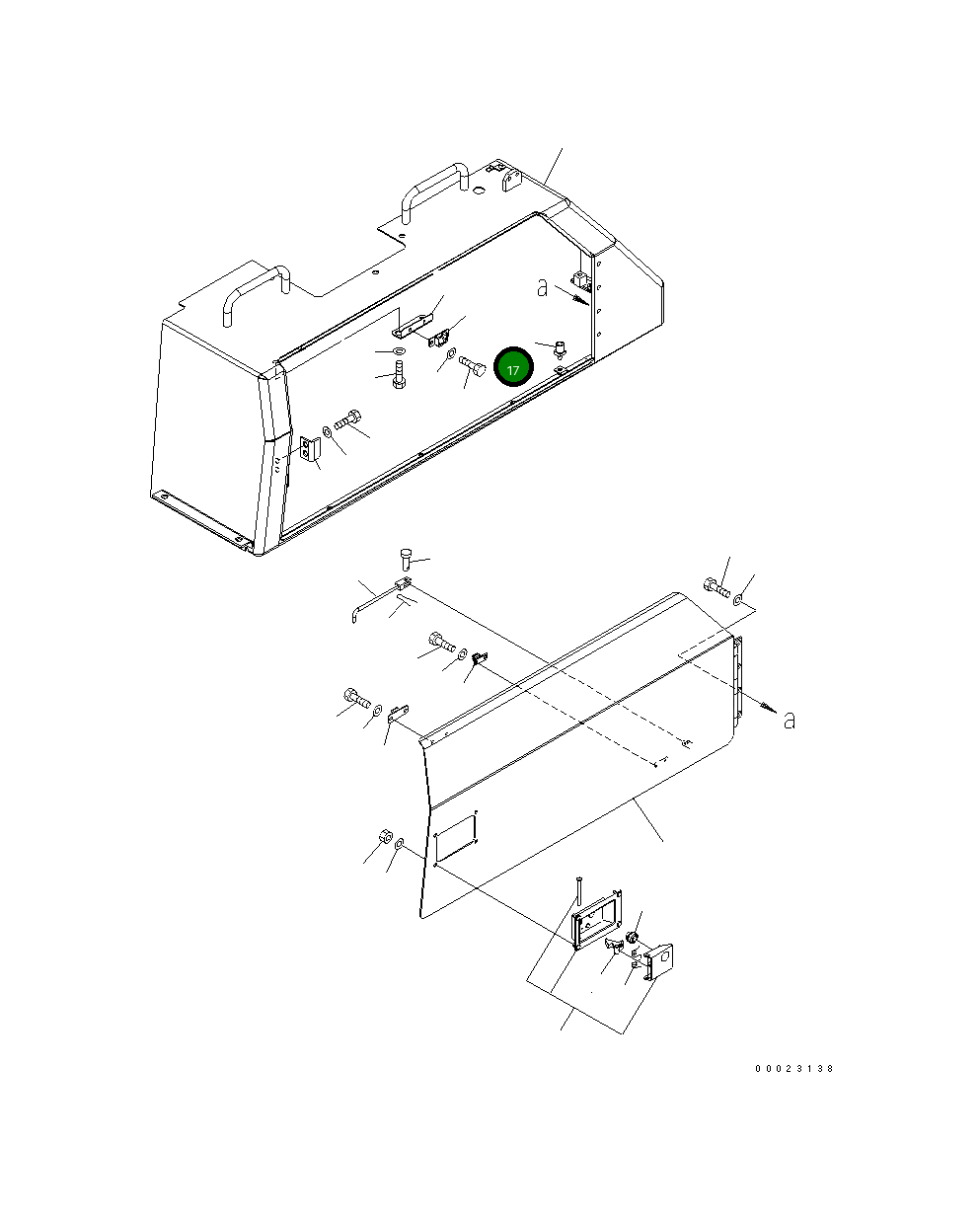 a
17
a
00023138