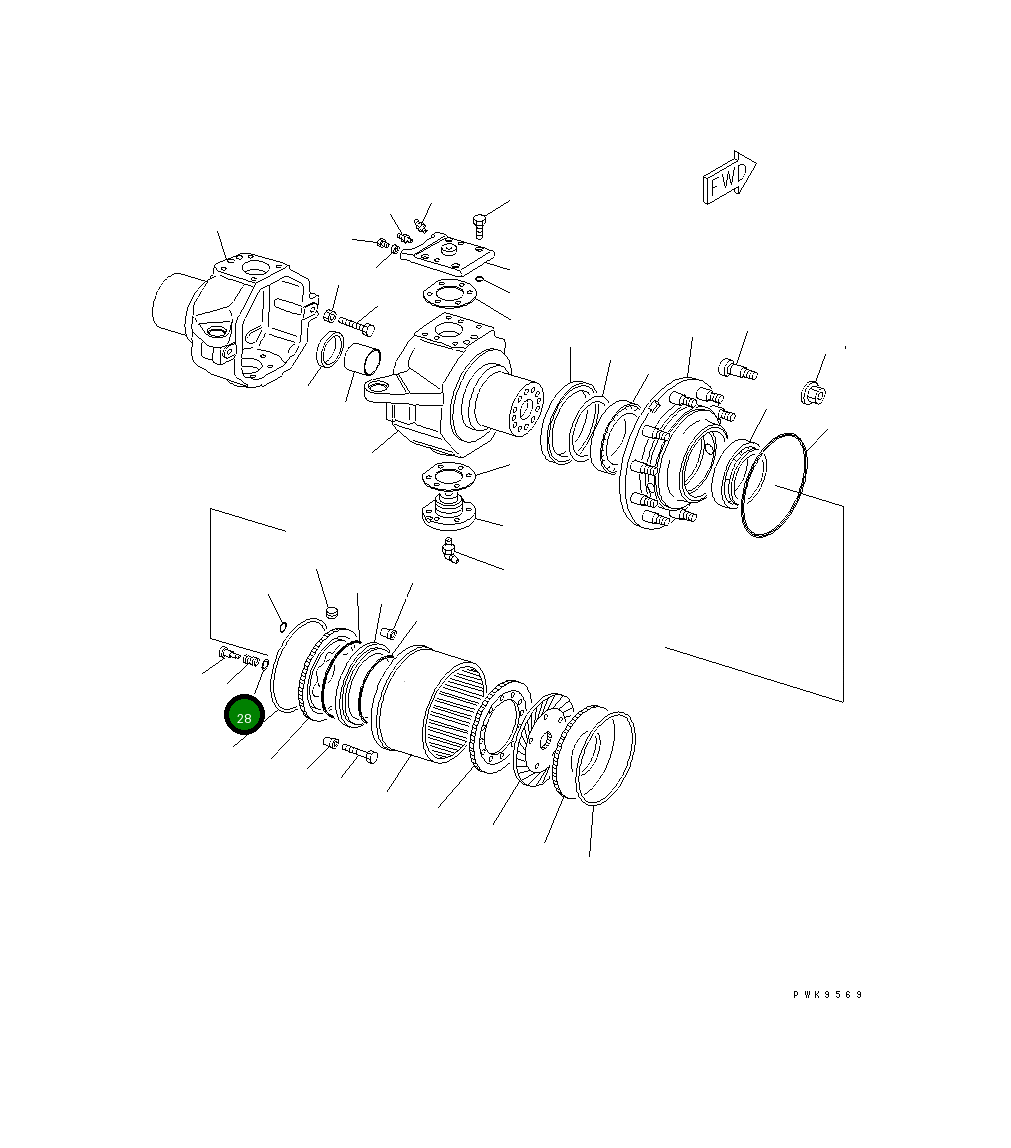 FWD

28

PWK9569