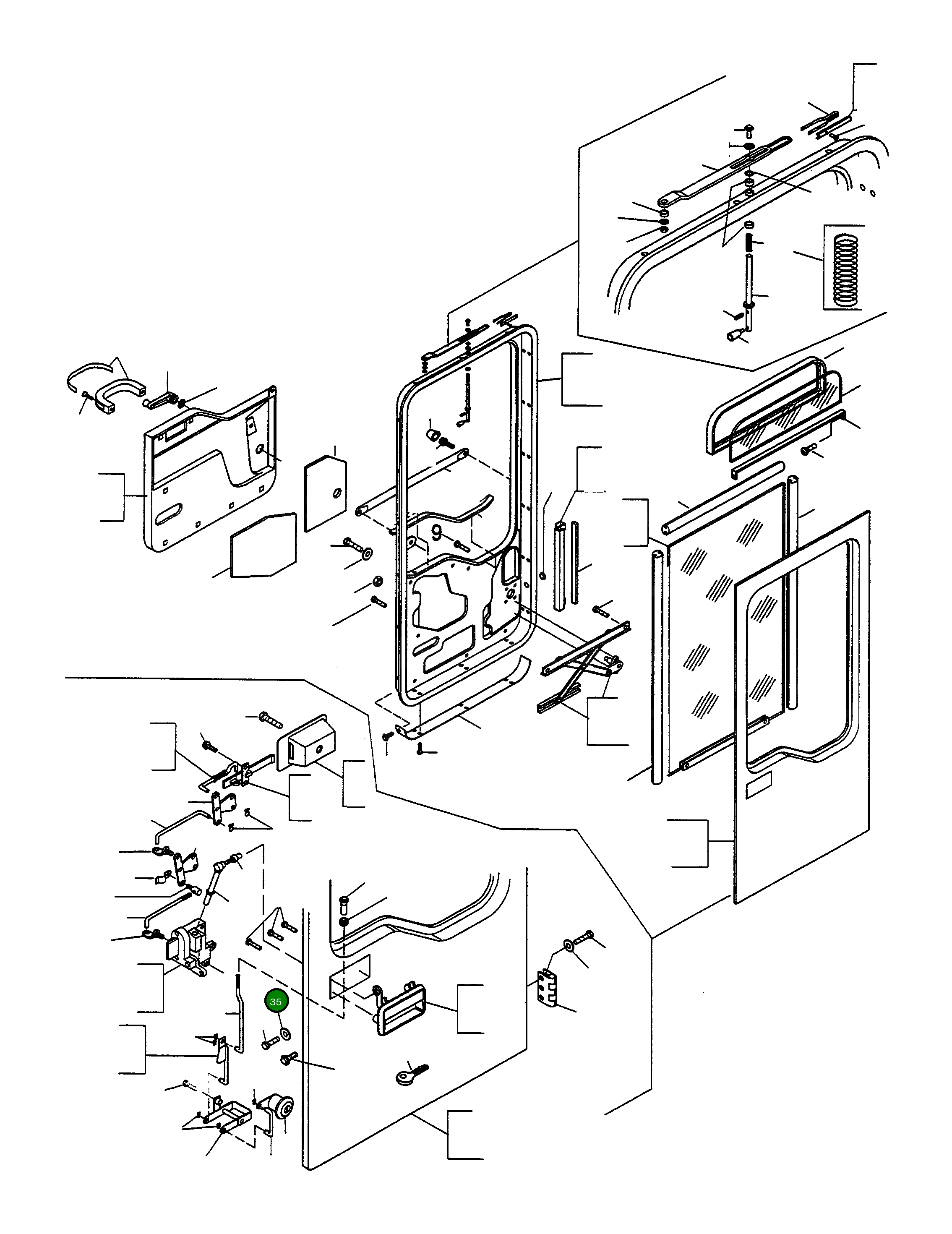 9

35