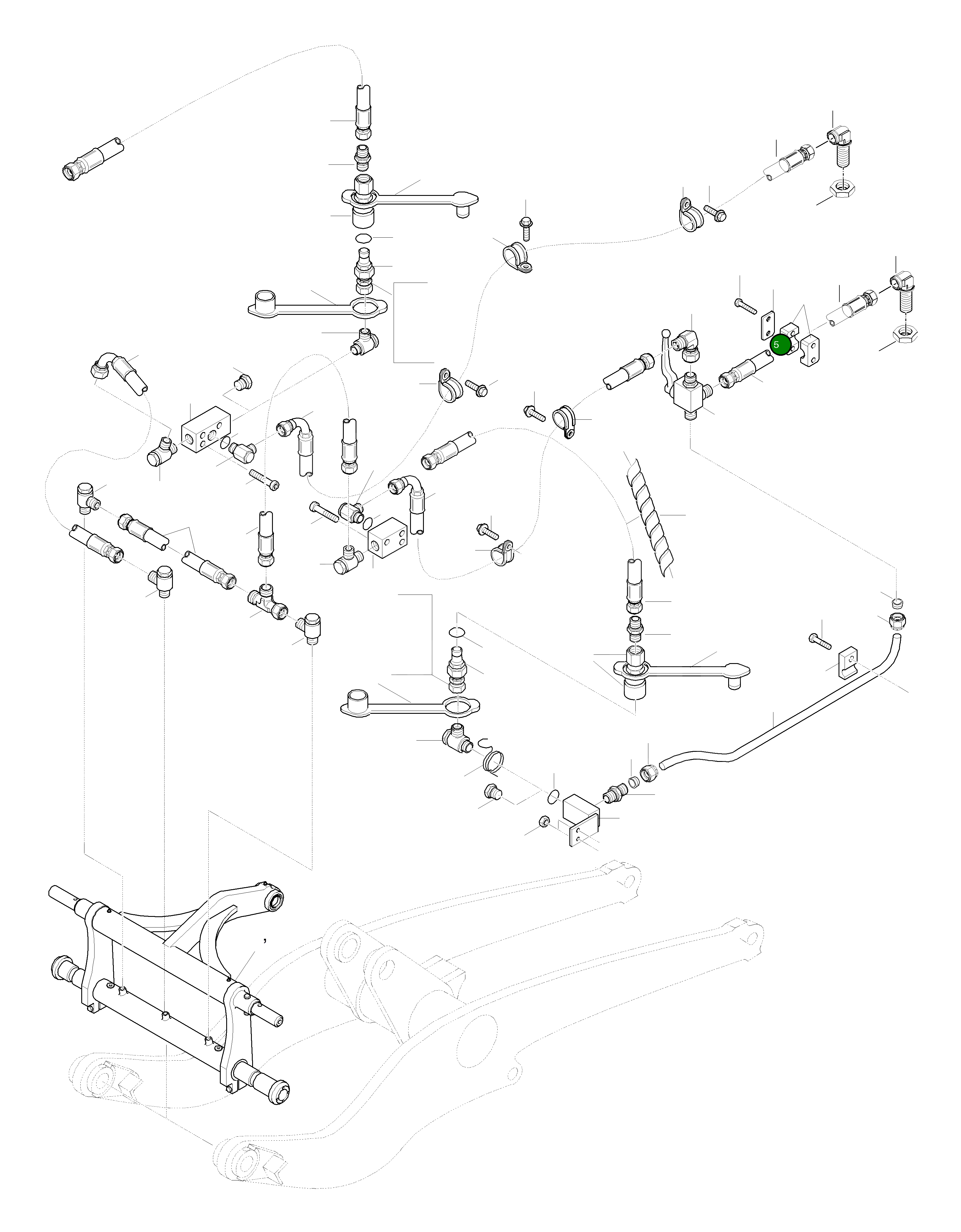 5