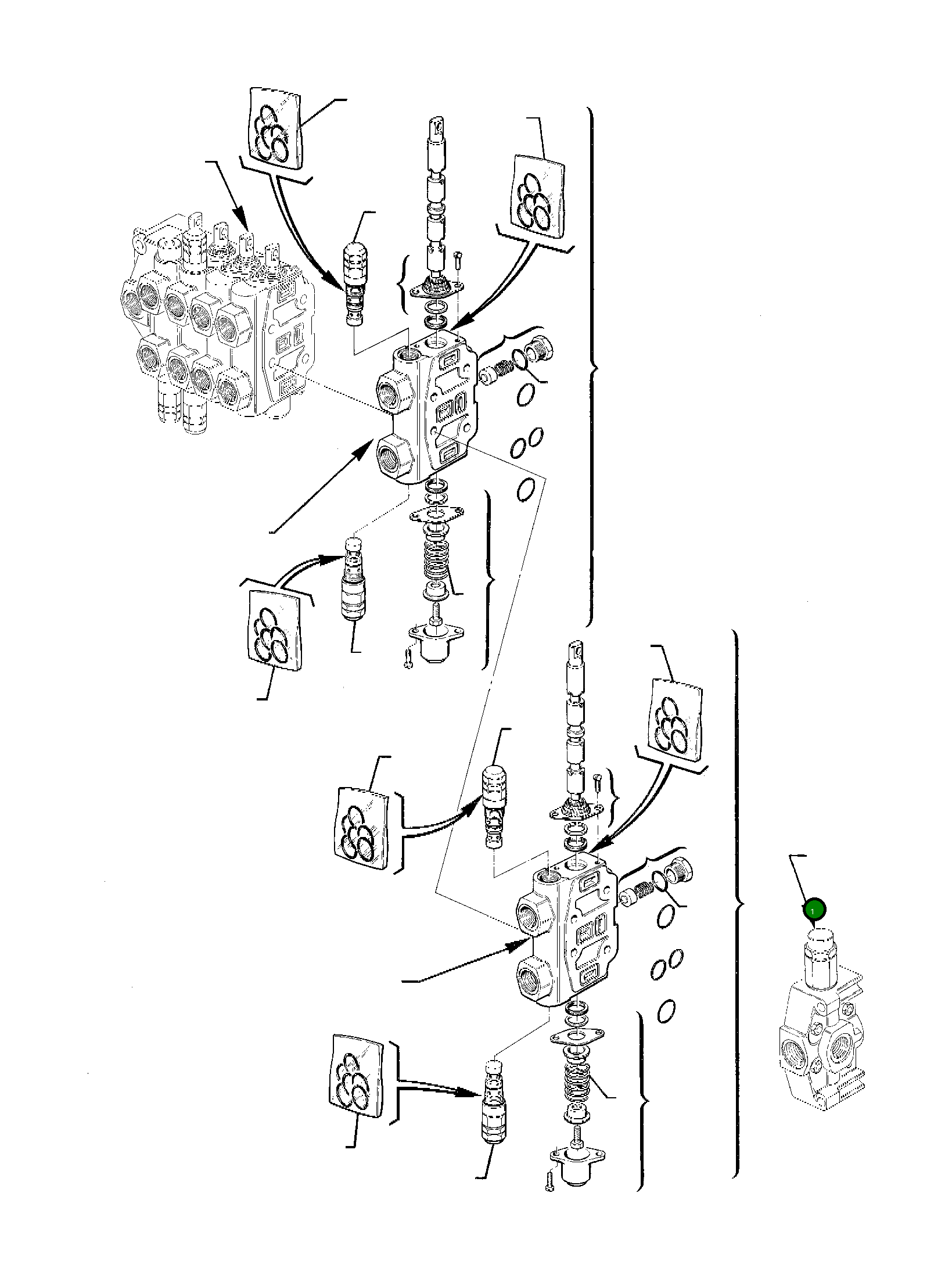 1