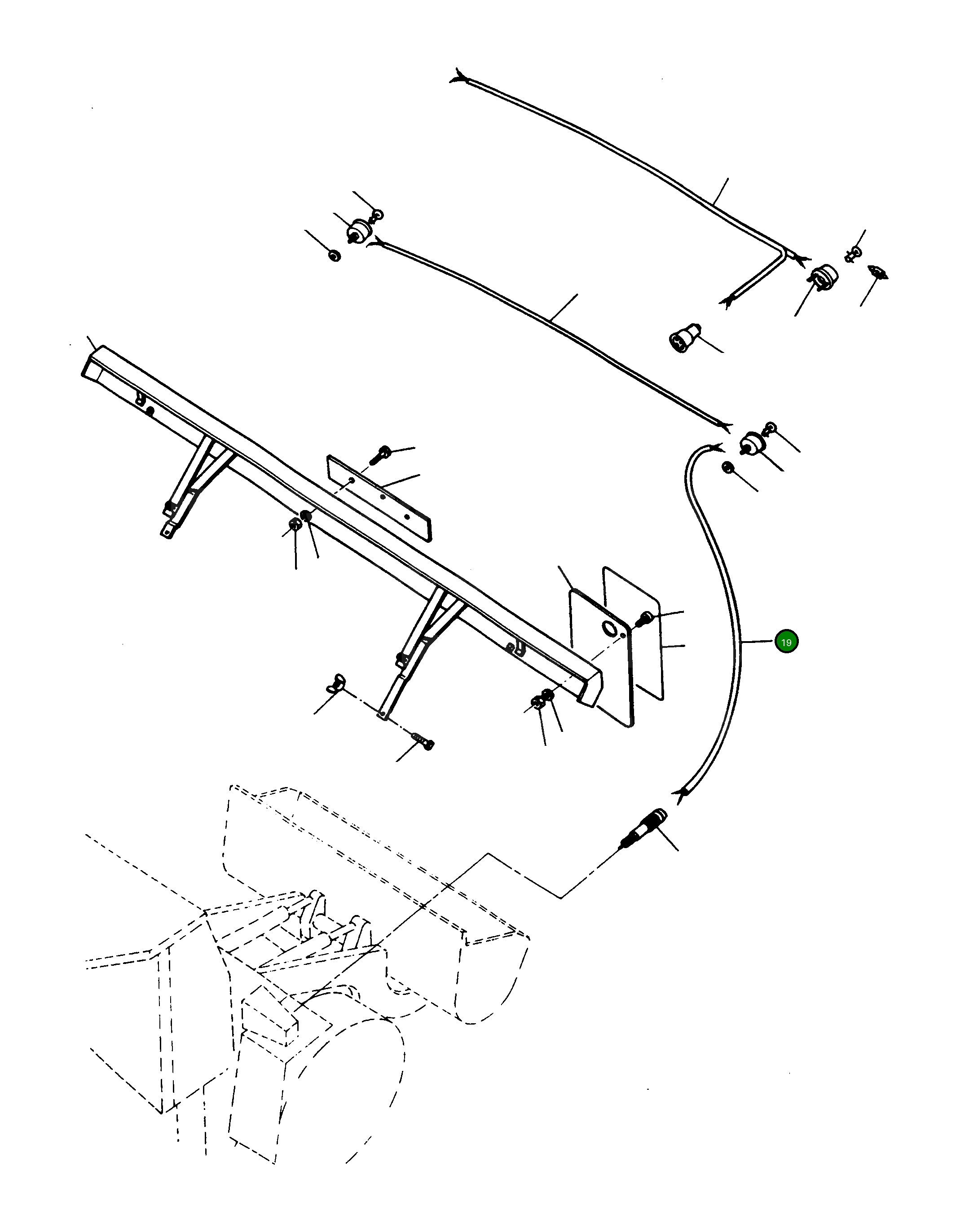 19