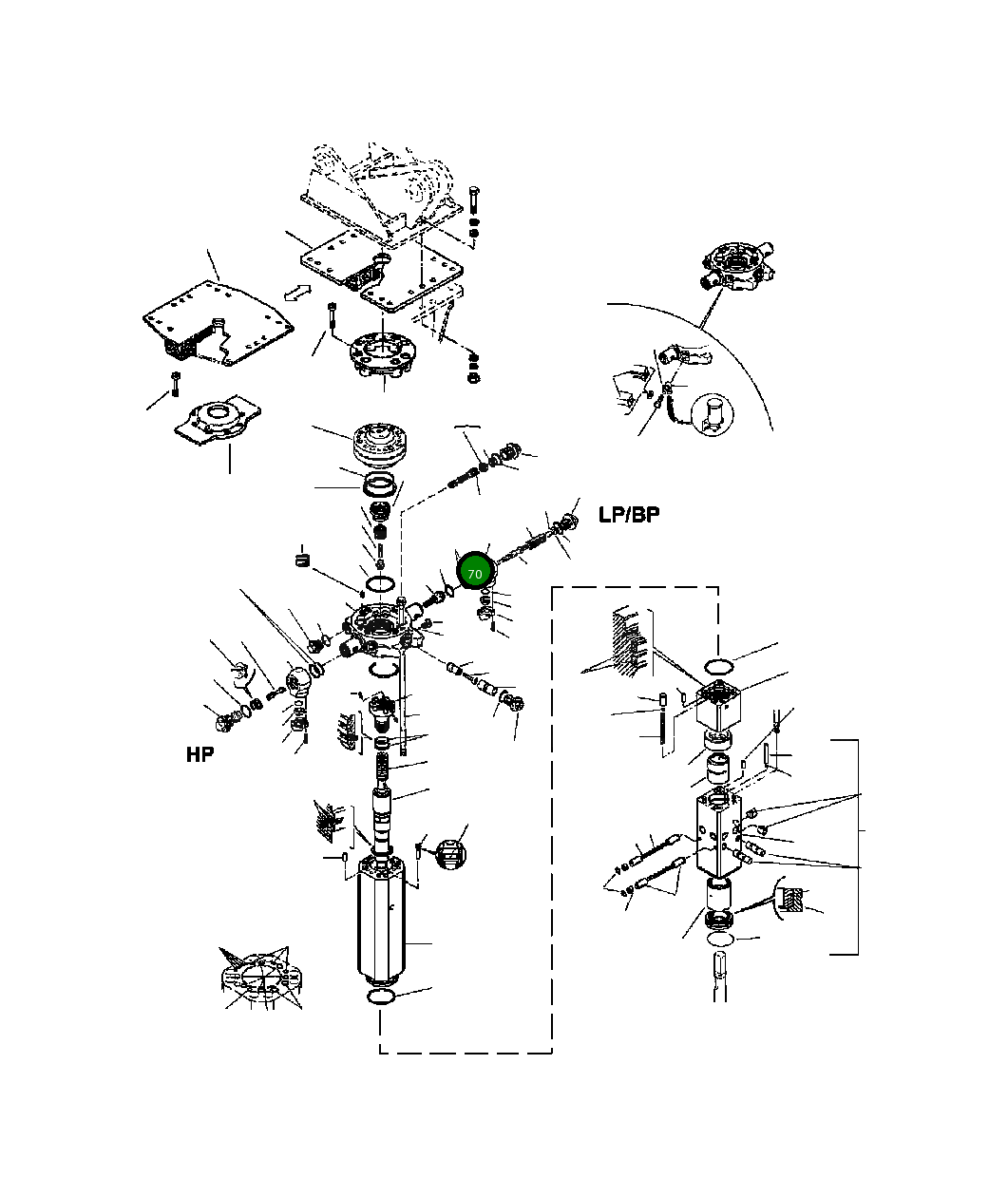 LP/BP
70
HP