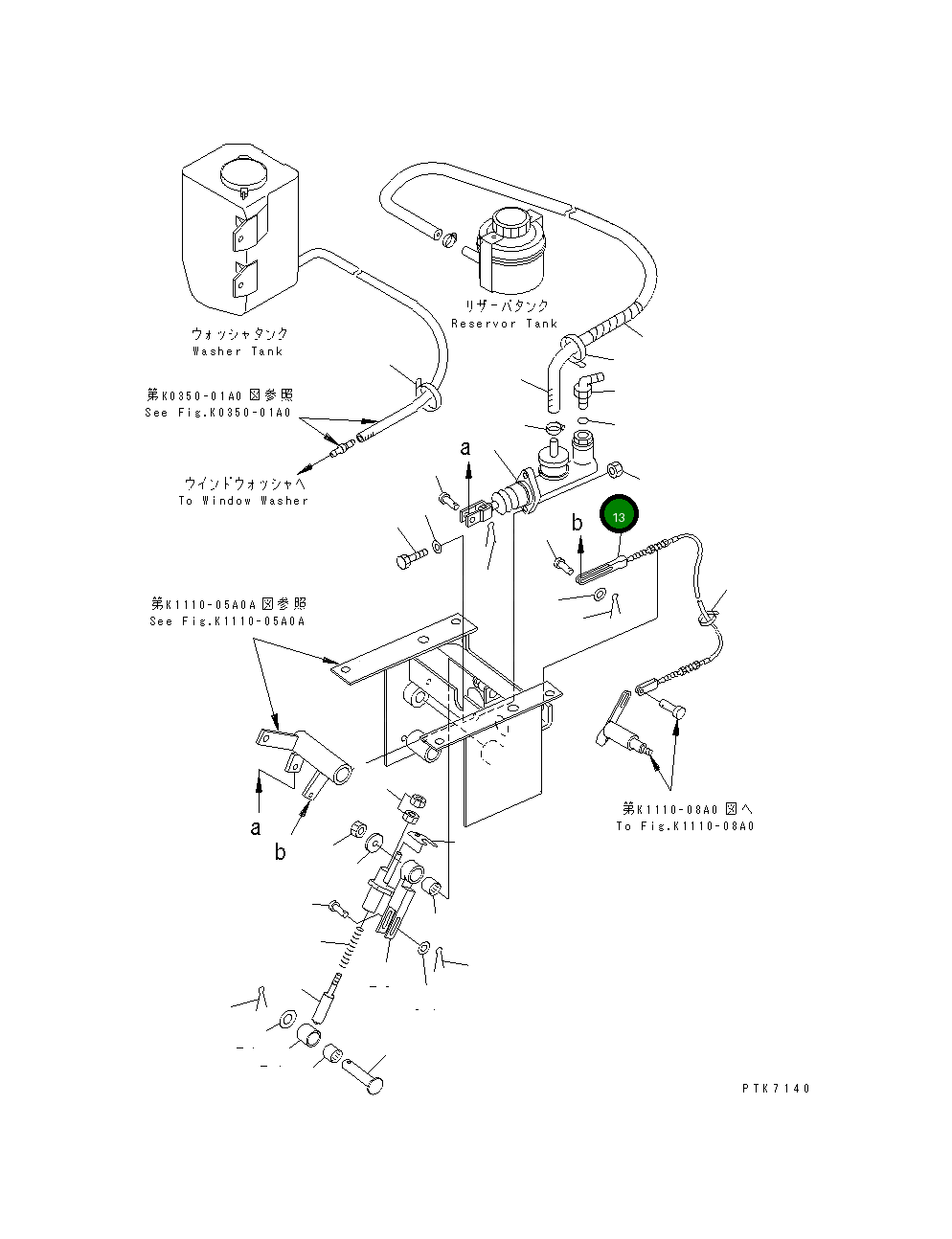 リザーバタンク
Reservor Tank

ウォッシャタンク
Washer Tank

第K0350-01A0図参照
See Fig.K0350-01A0

ウインドウォッシャへ
To Window Washer

a

b

13

第K1110-05A0A図参照
See Fig.K1110-05A0A

a

b

第K1110-08A0図へ
To Fig.K1110-08A0

PTK7140