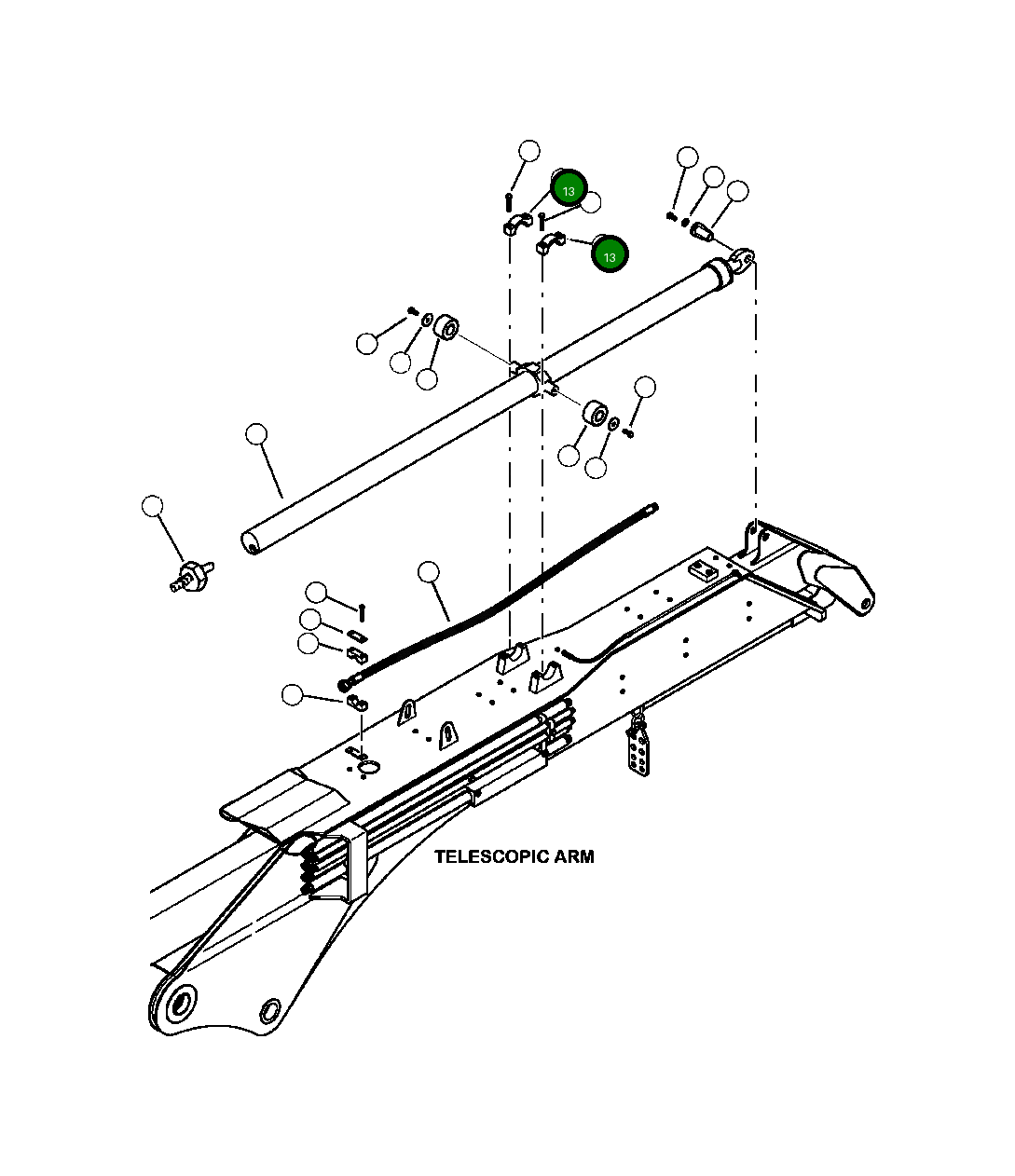 13
13
TELESCOPIC ARM