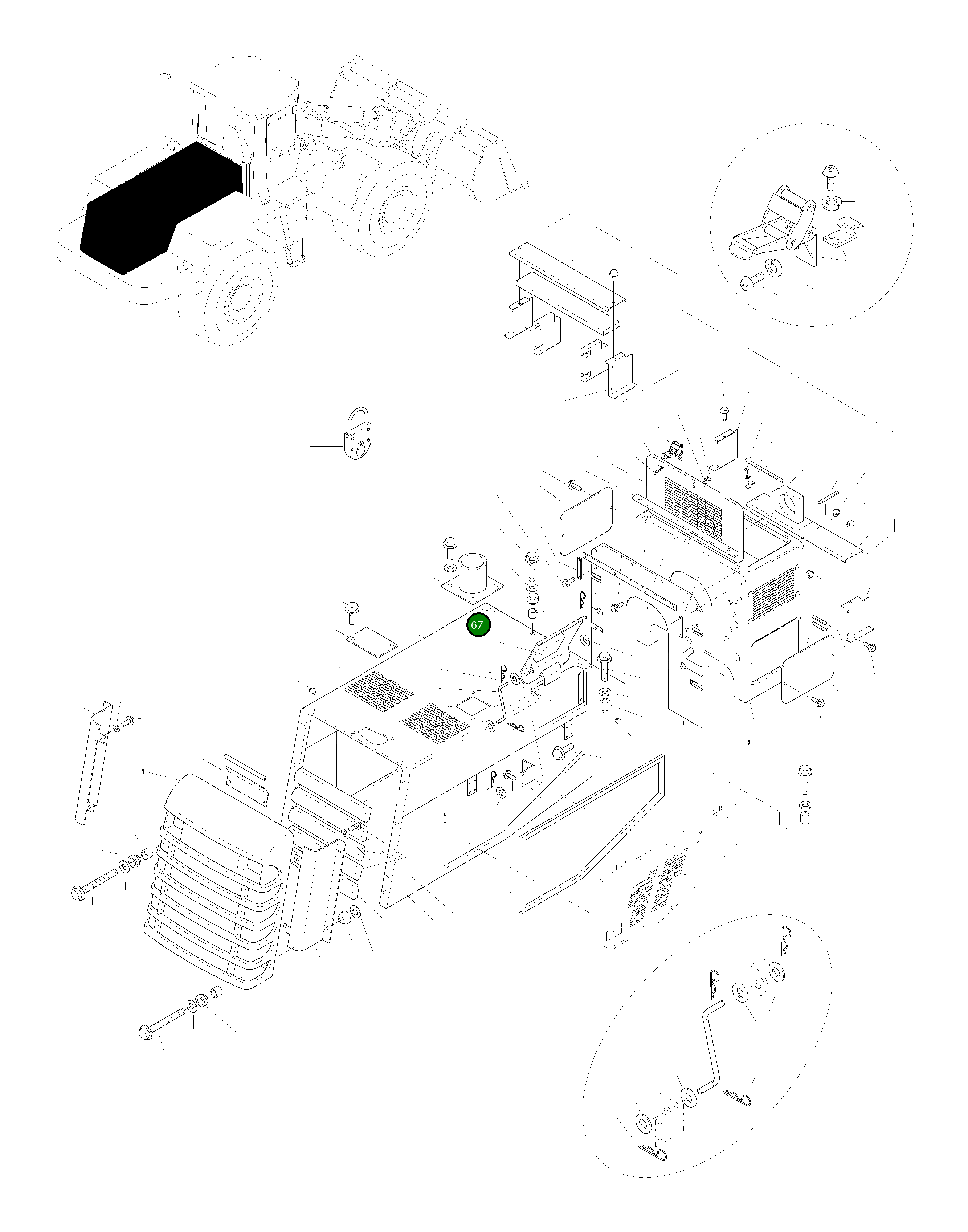 67