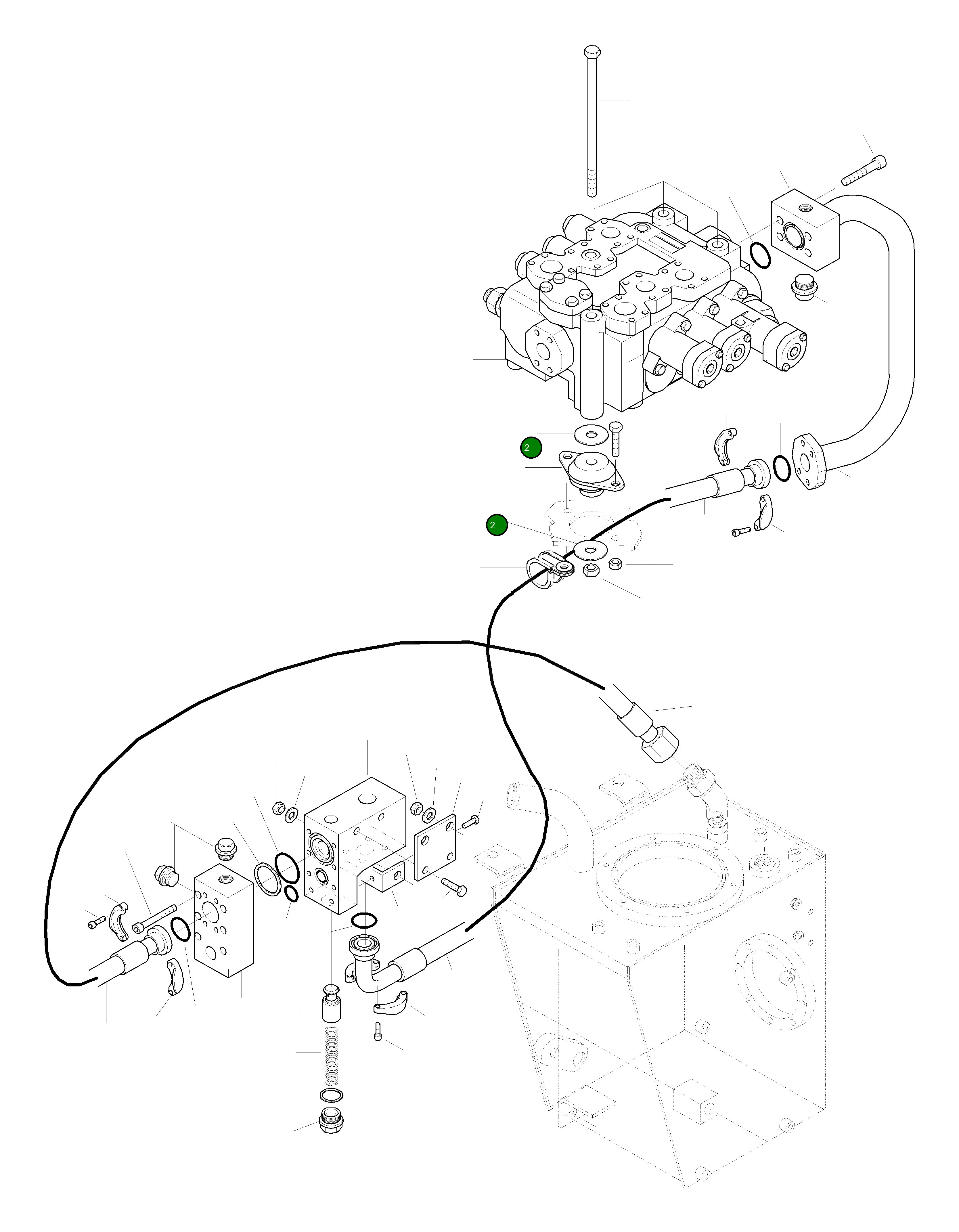 2

2