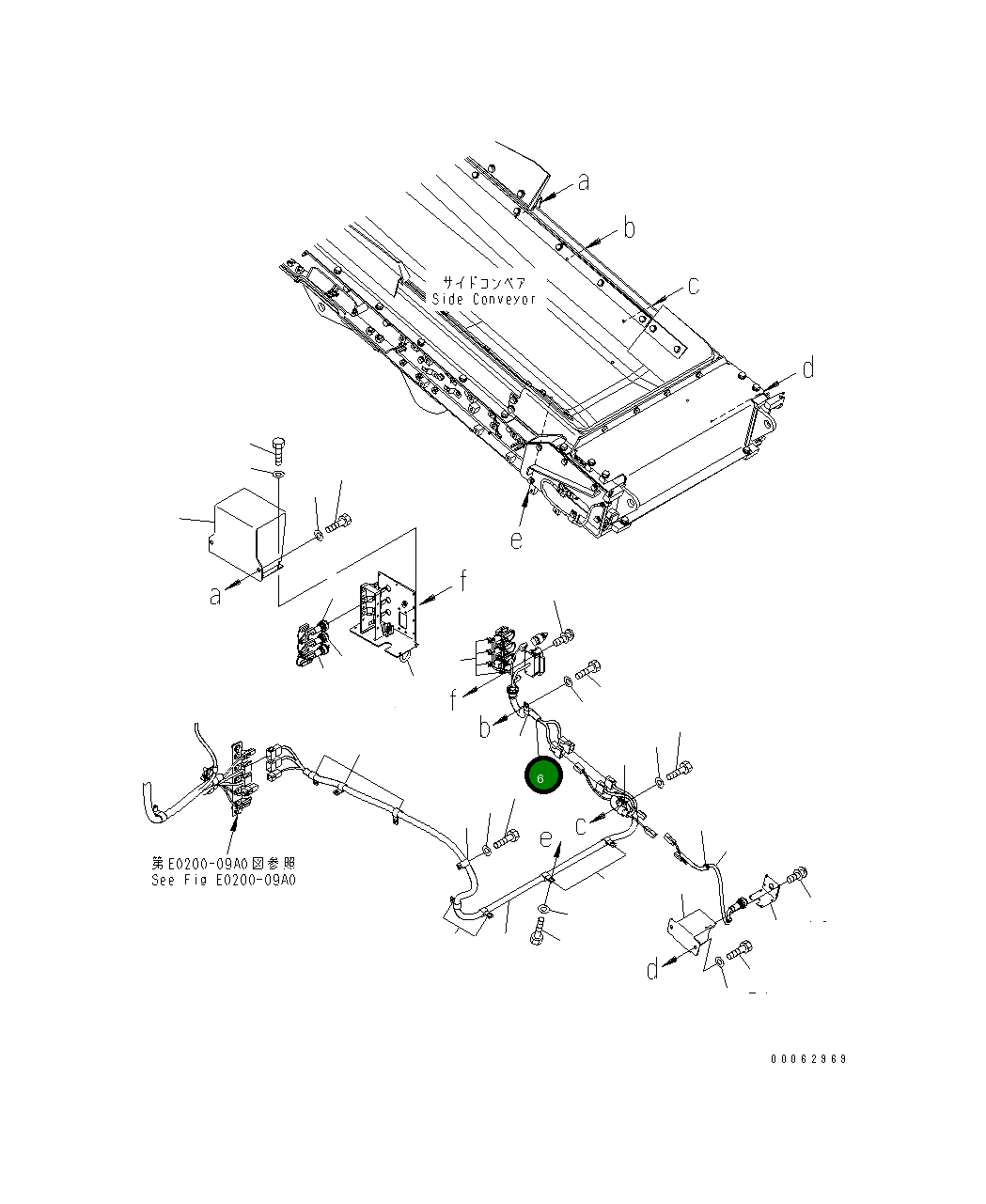 a
b
c
サイドコンベア
Side Conveyor
d
e
a
f
f
b
6
c
e
第E0200-09A0図参照
See Fig E0200-09A0
d
00062969