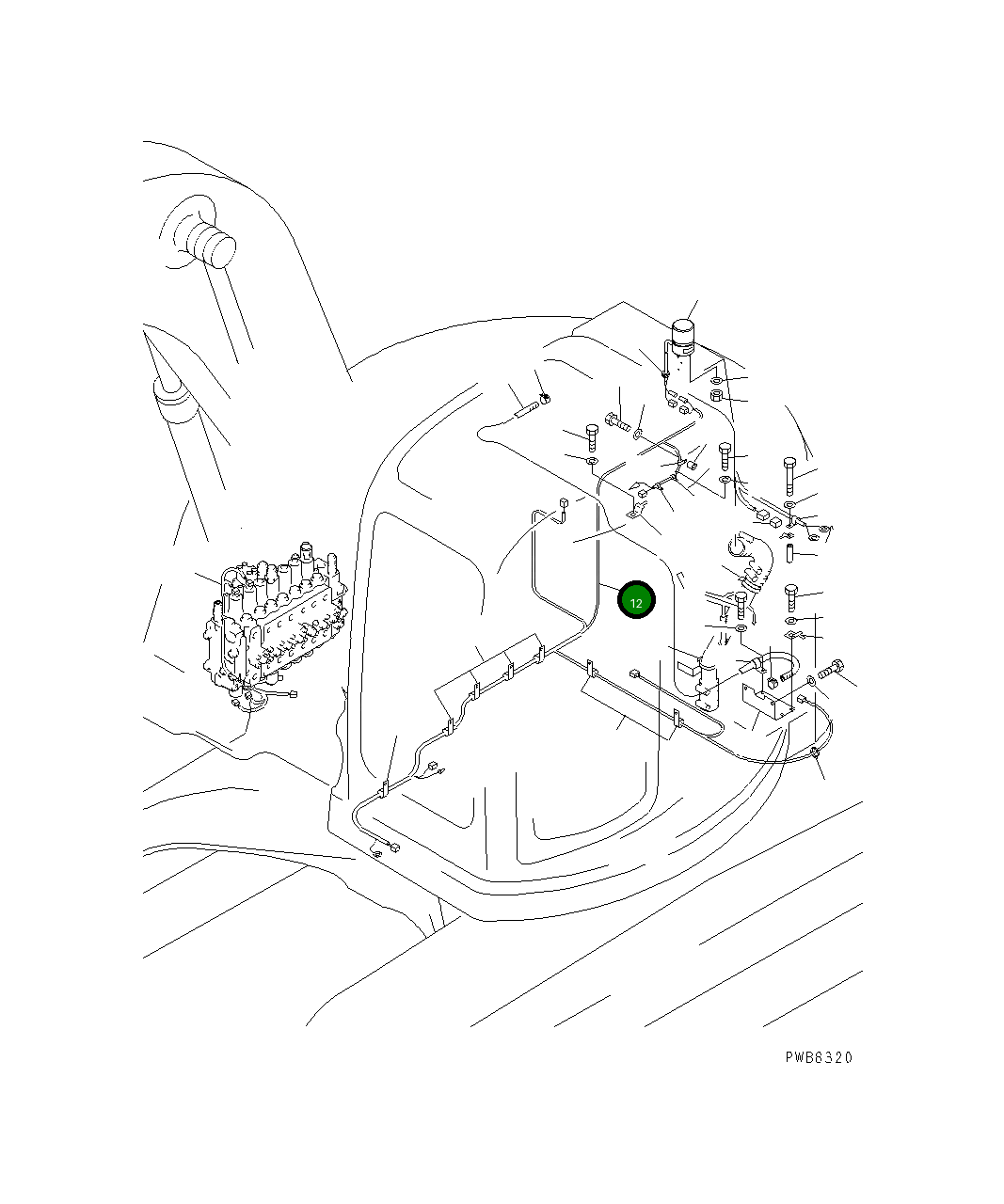 12

PWB6320