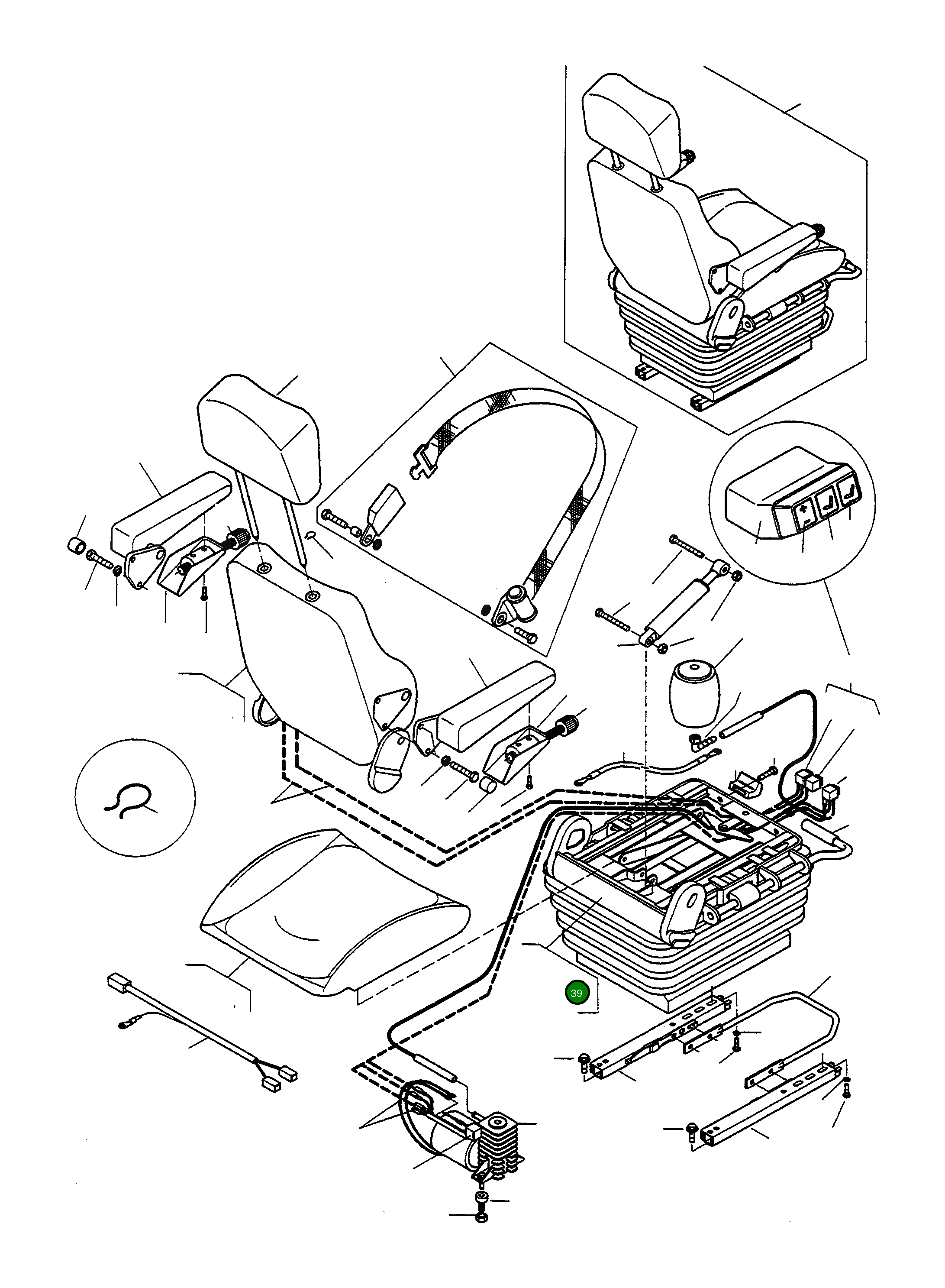 39