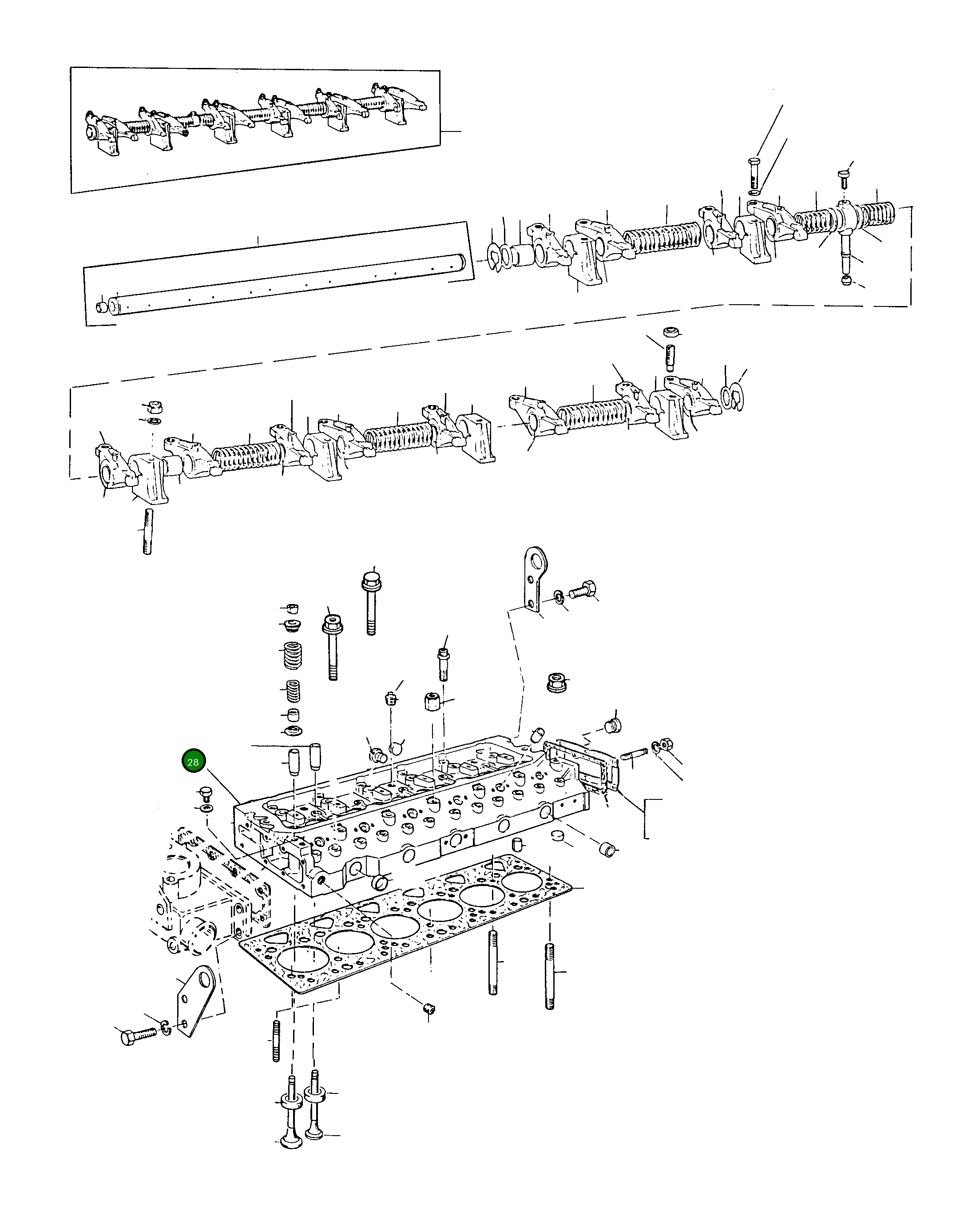 28