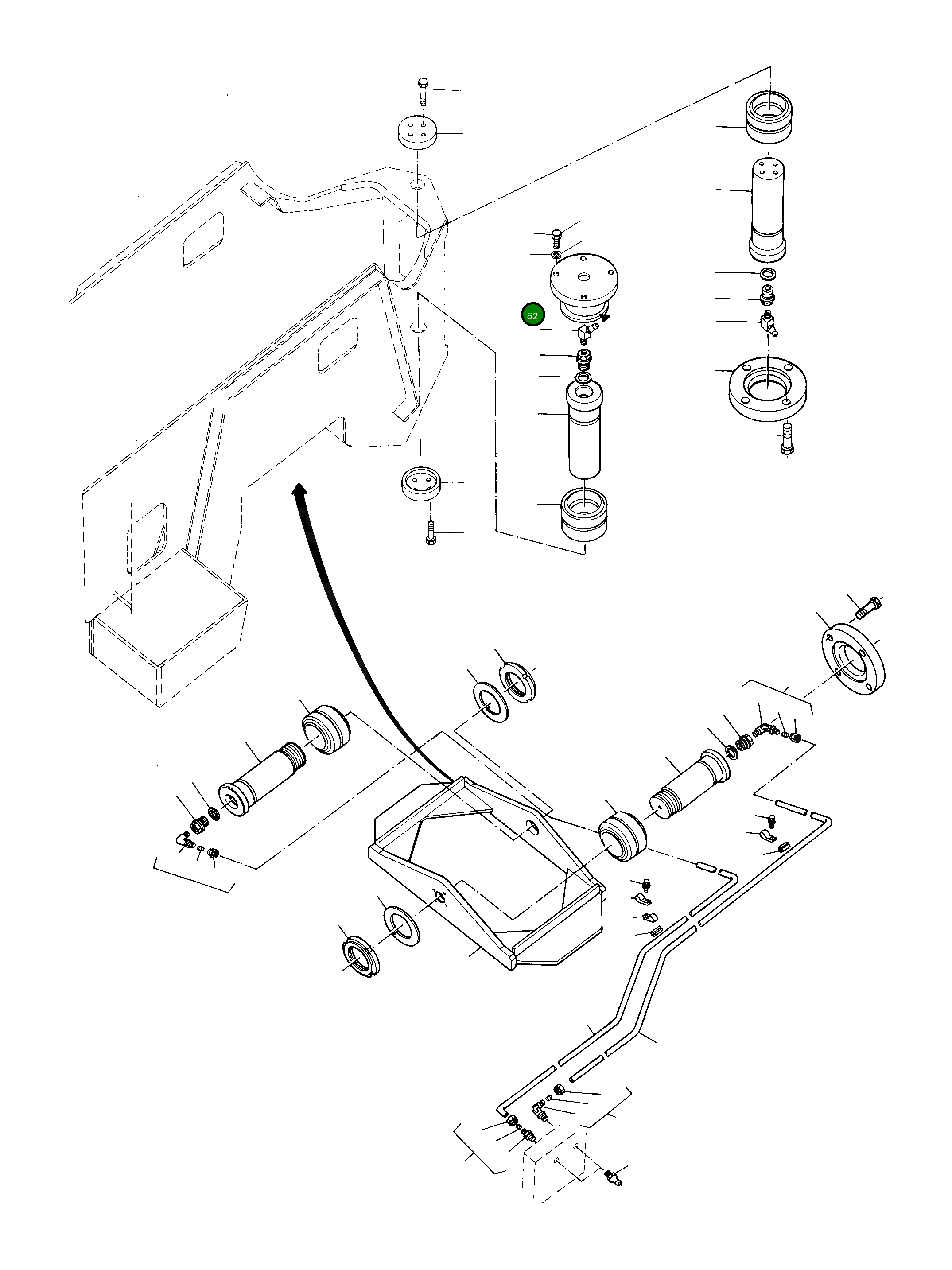 52