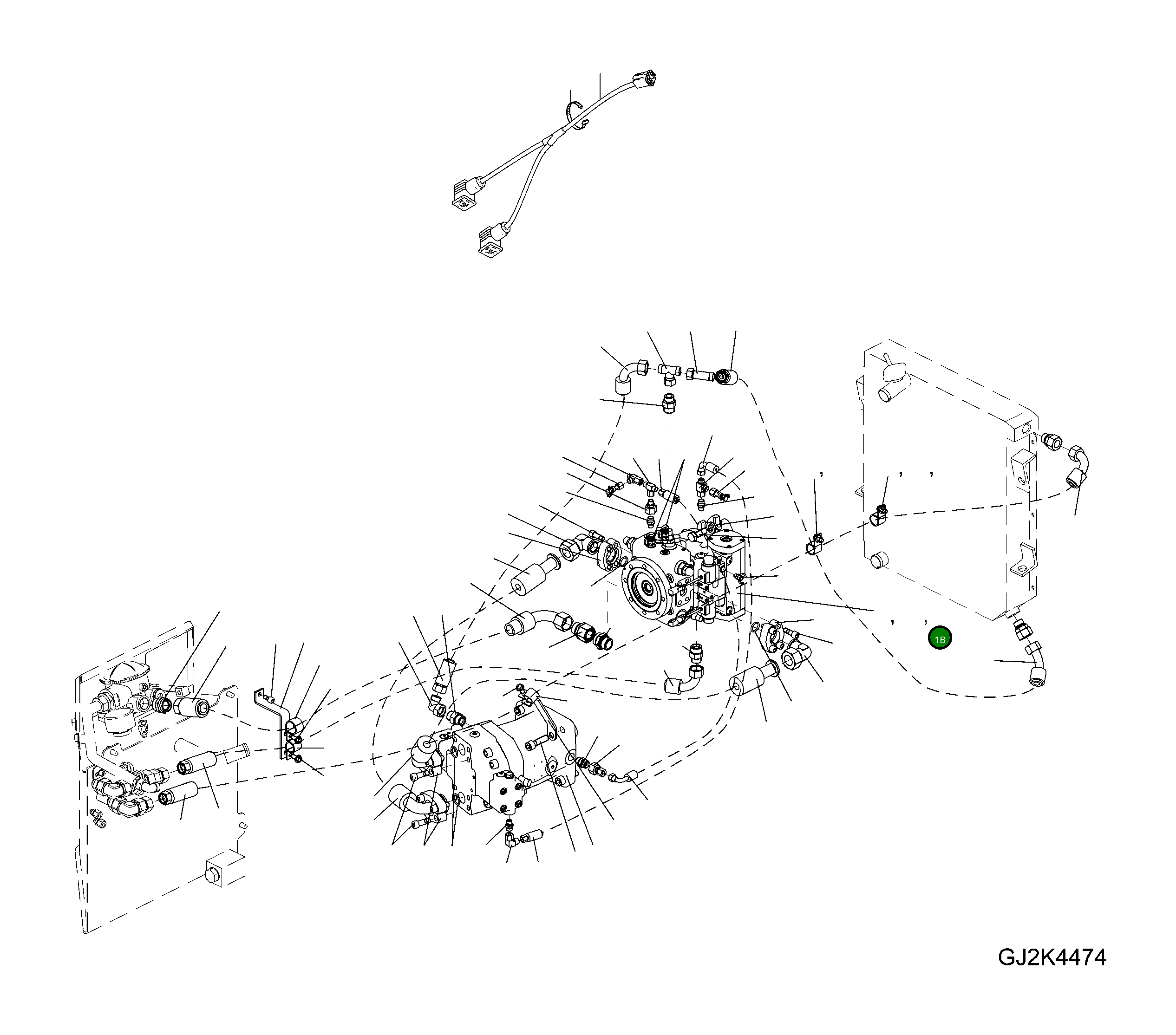 1B

GJ2K4474