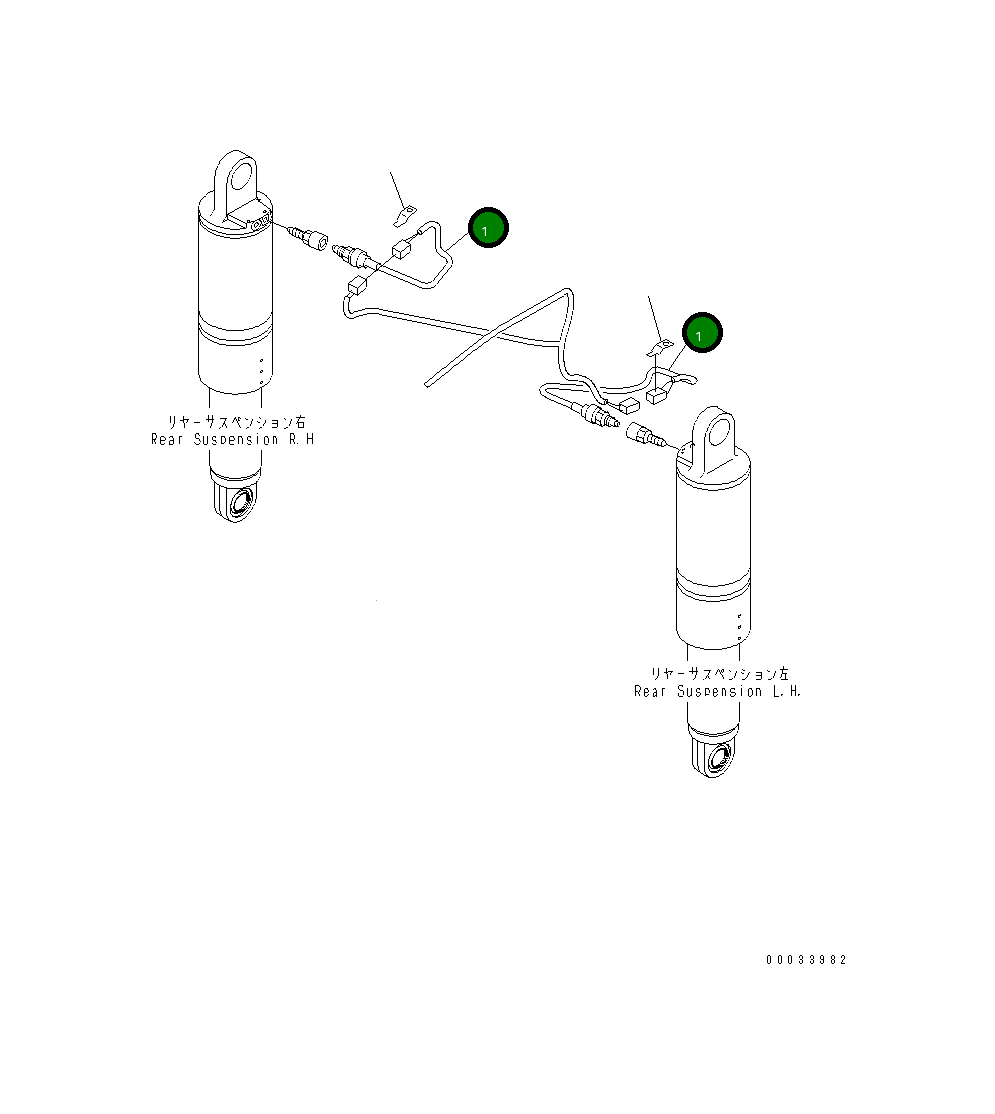 1

1

リヤーサスペンション右
Rear Suspension R.H

リヤーサスペンション左
Rear Suspension L.H.

00033982