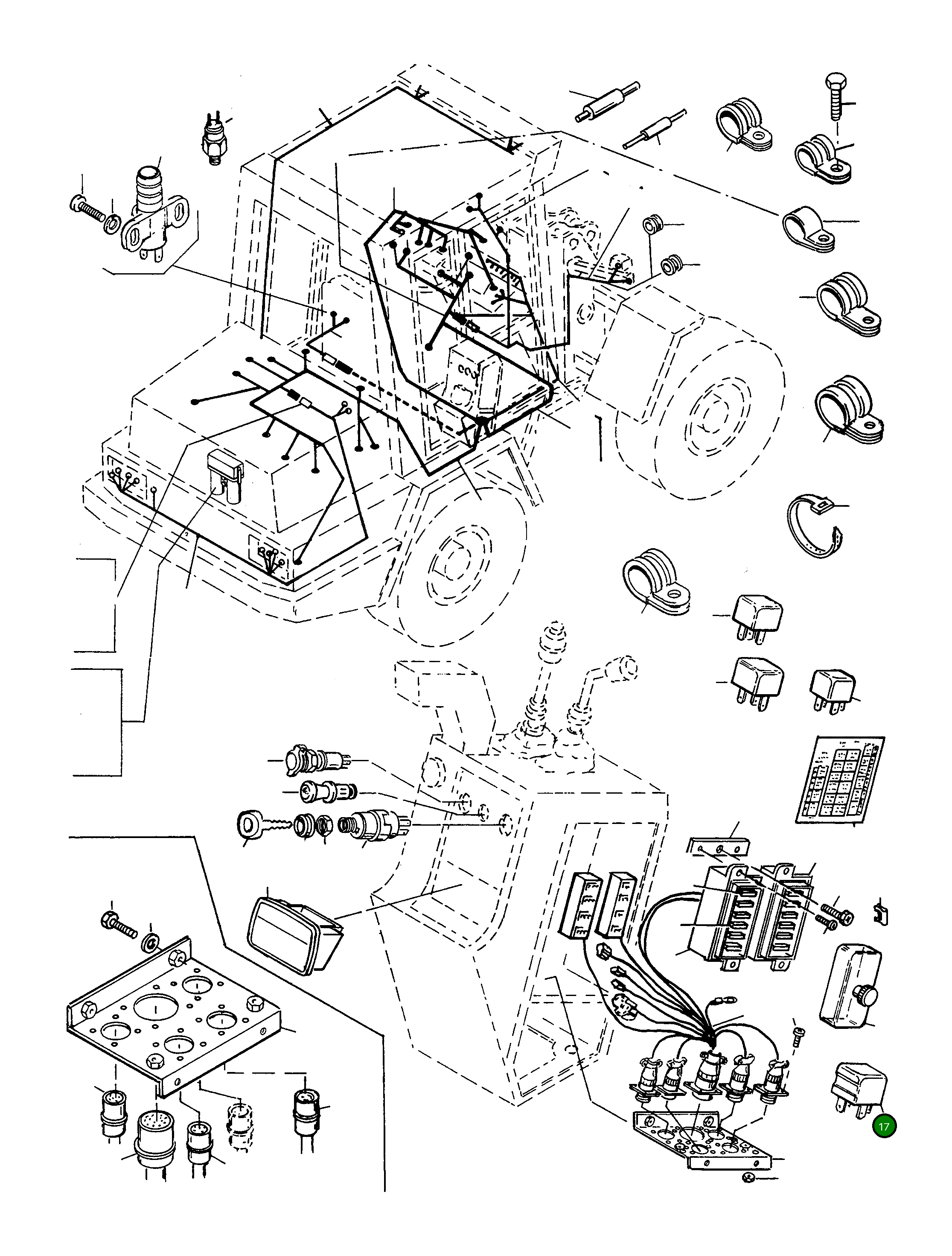 17