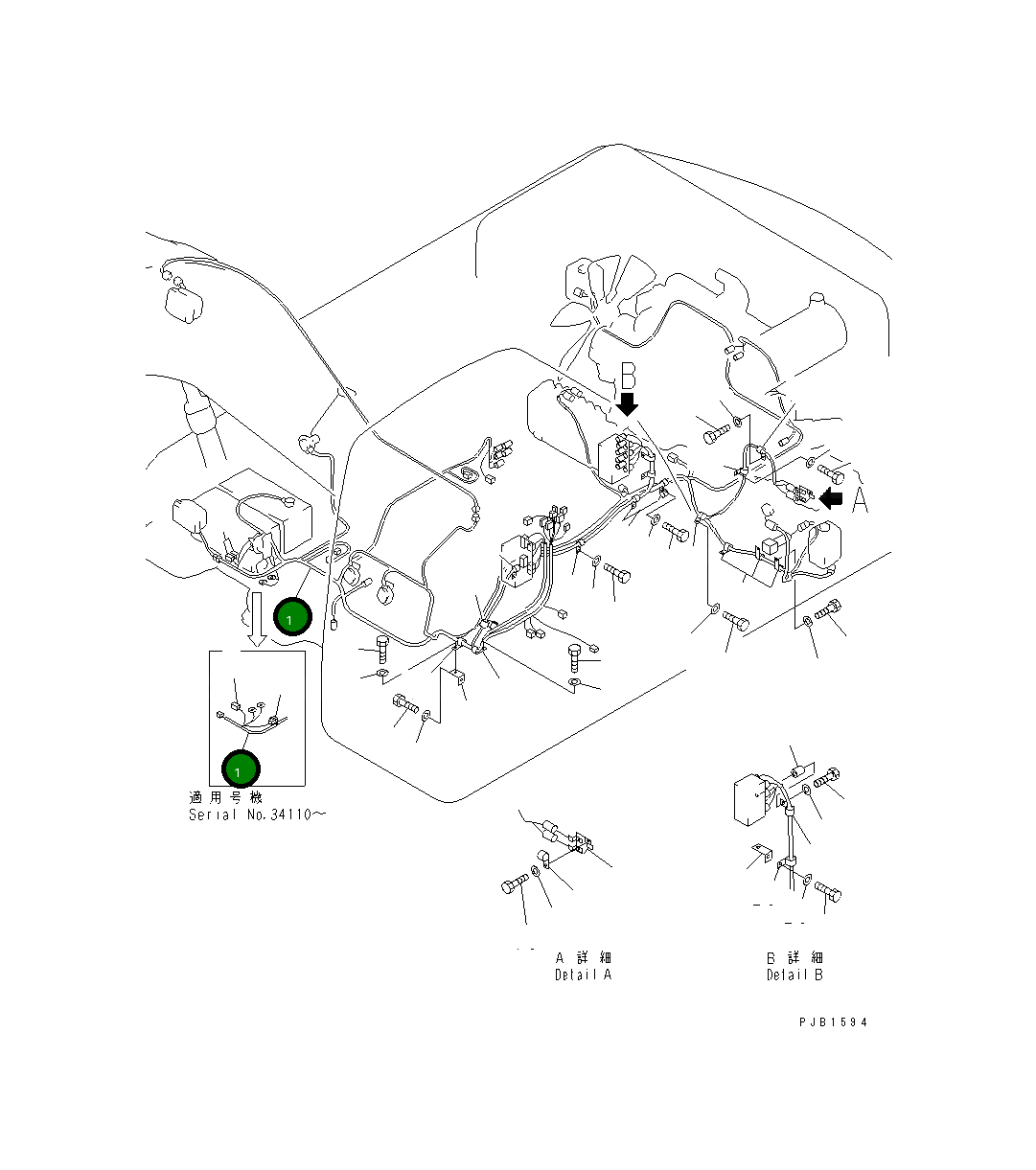 B
A
1
1
適用号機
Serial No.34110～
A 詳細
Detail A
B 詳細
Detail B
PJB1594