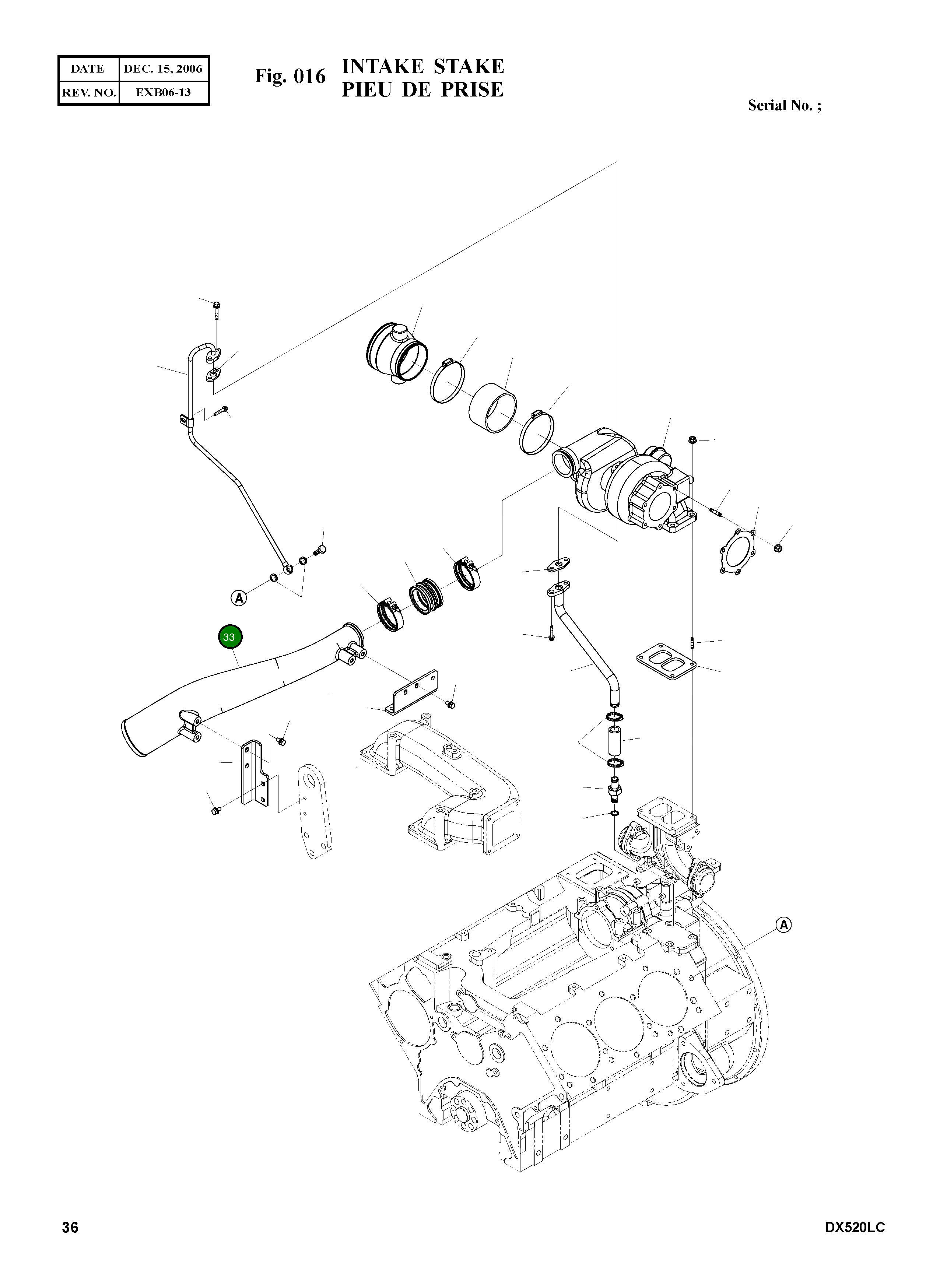 | DATE | DEC. 15, 2006 |
|---|---|
| REV. NO. | EXB06-13 |

Fig. 016 INTAKE STAKE
PIEU DE PRISE

Serial No. ;

A

33

A

36

DX520LC