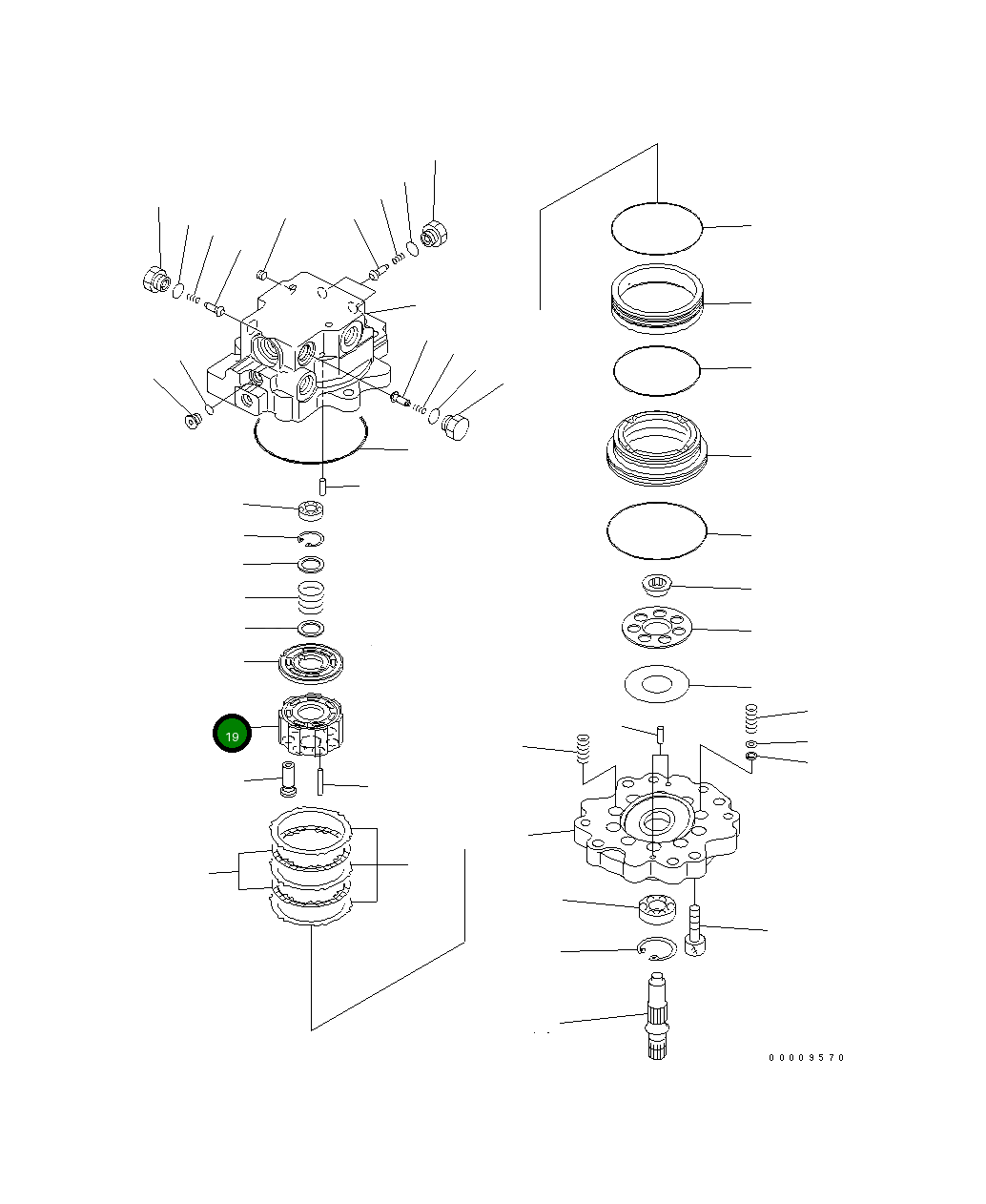 19

00009570