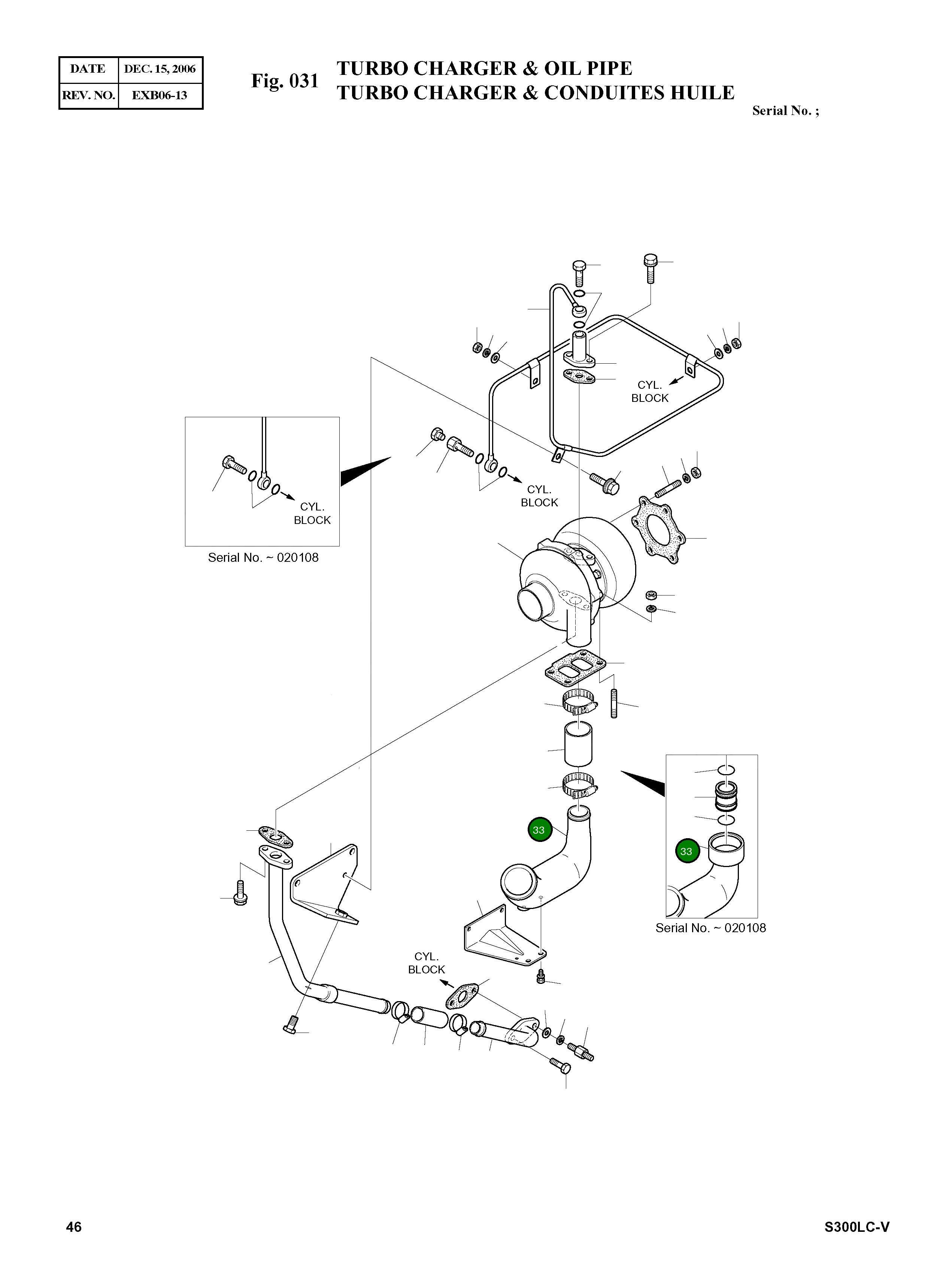 | DATE | DEC. 15, 2006 |
|---|---|
| REV. NO. | EXB06-13 |

Fig. 031 TURBO CHARGER & OIL PIPE
TURBO CHARGER & CONDUITES HUILE

Serial No. ;

CYL. BLOCK

CYL. BLOCK

CYL. BLOCK

Serial No. ~ 020108

33

33

Serial No. ~ 020108

CYL. BLOCK

46

S300LC-V