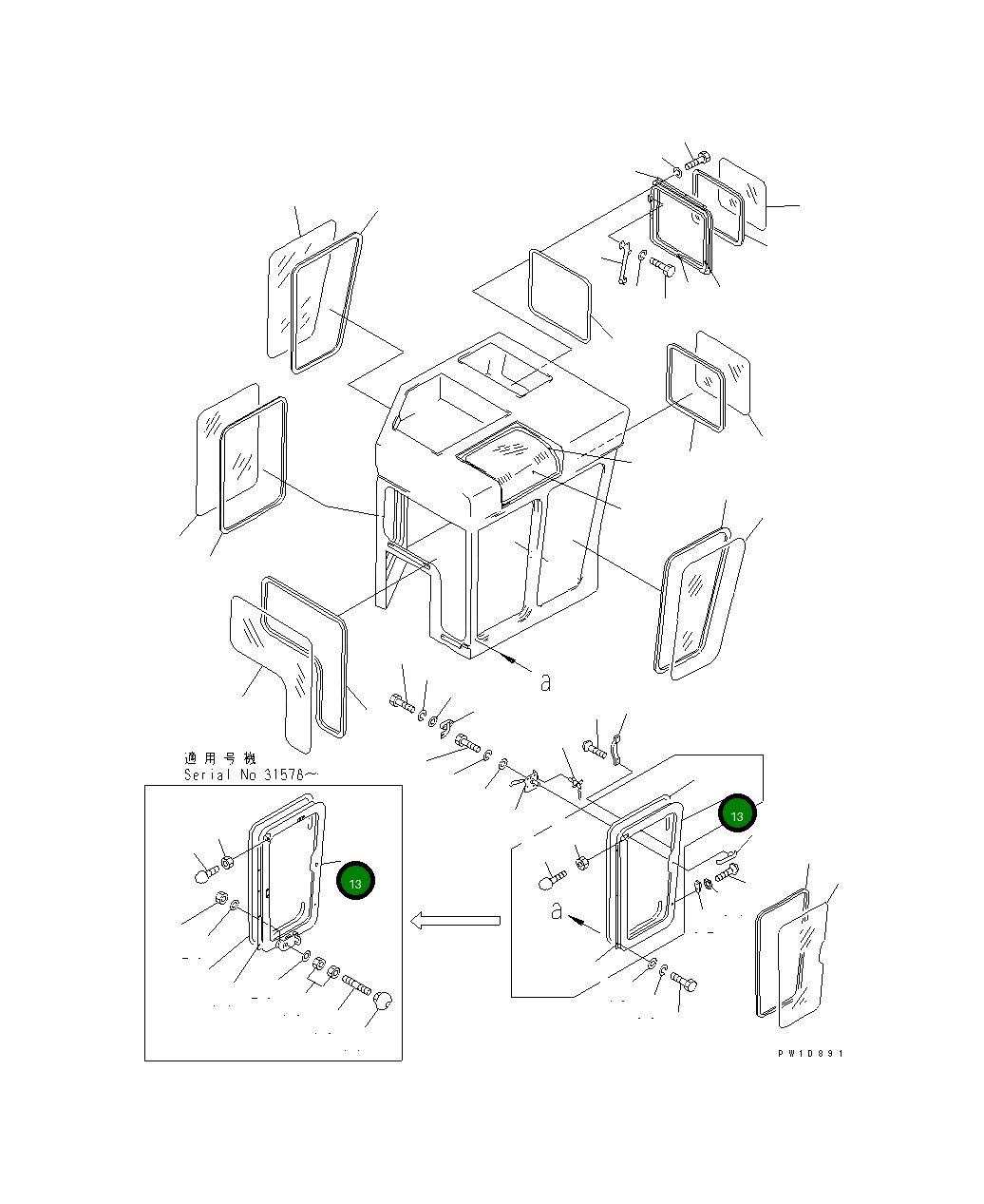 a

適用号機
Serial No 31576~

13

13

a

PW10891