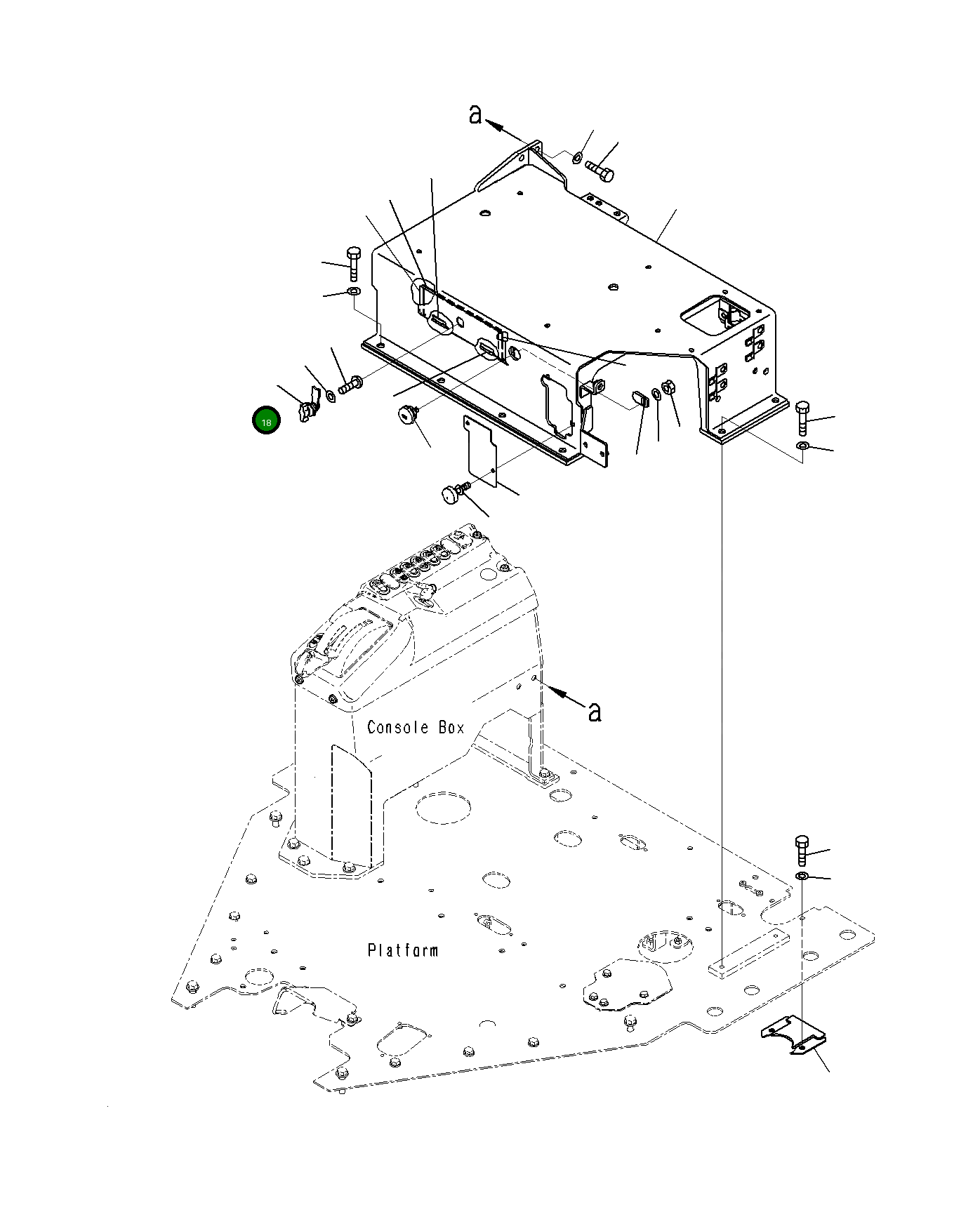 a

18

a

Console Box

Platform