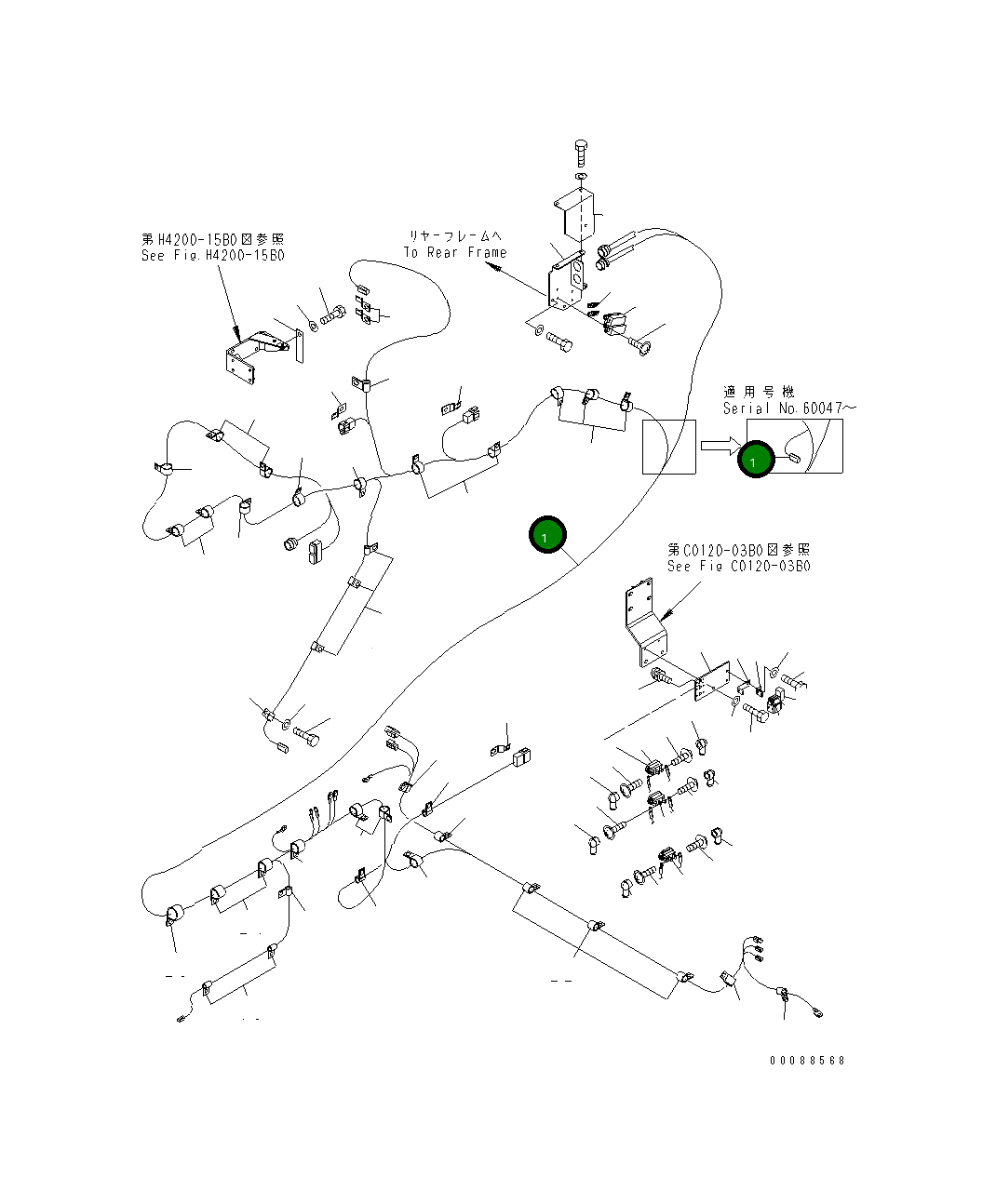 第H4200-15B0図参照
See Fig.H4200-15B0

リヤーフレームへ
To Rear Frame

適用号機
Serial No.60047～

1

1

第C0120-03B0図参照
See Fig C0120-03B0

00088568