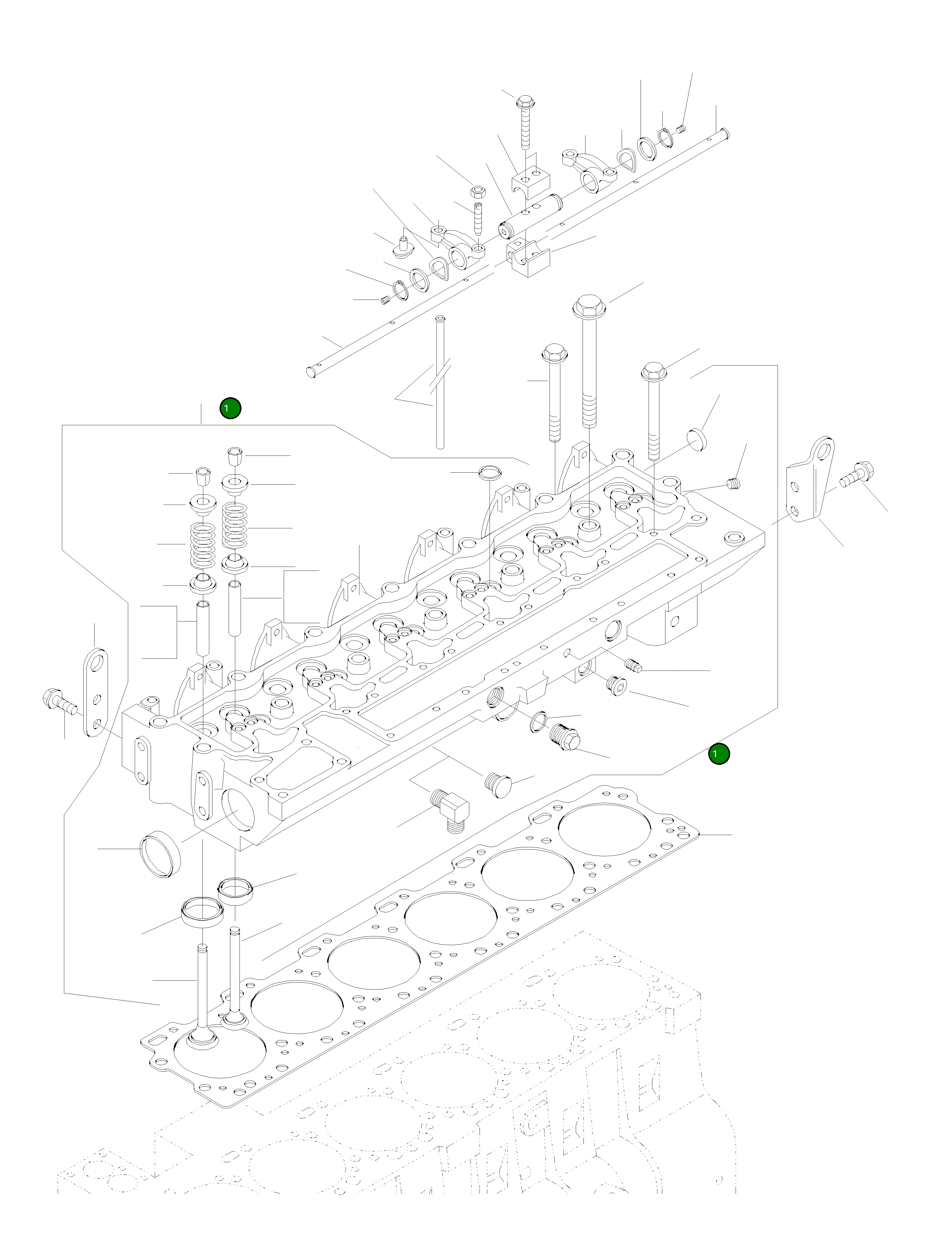 1

1