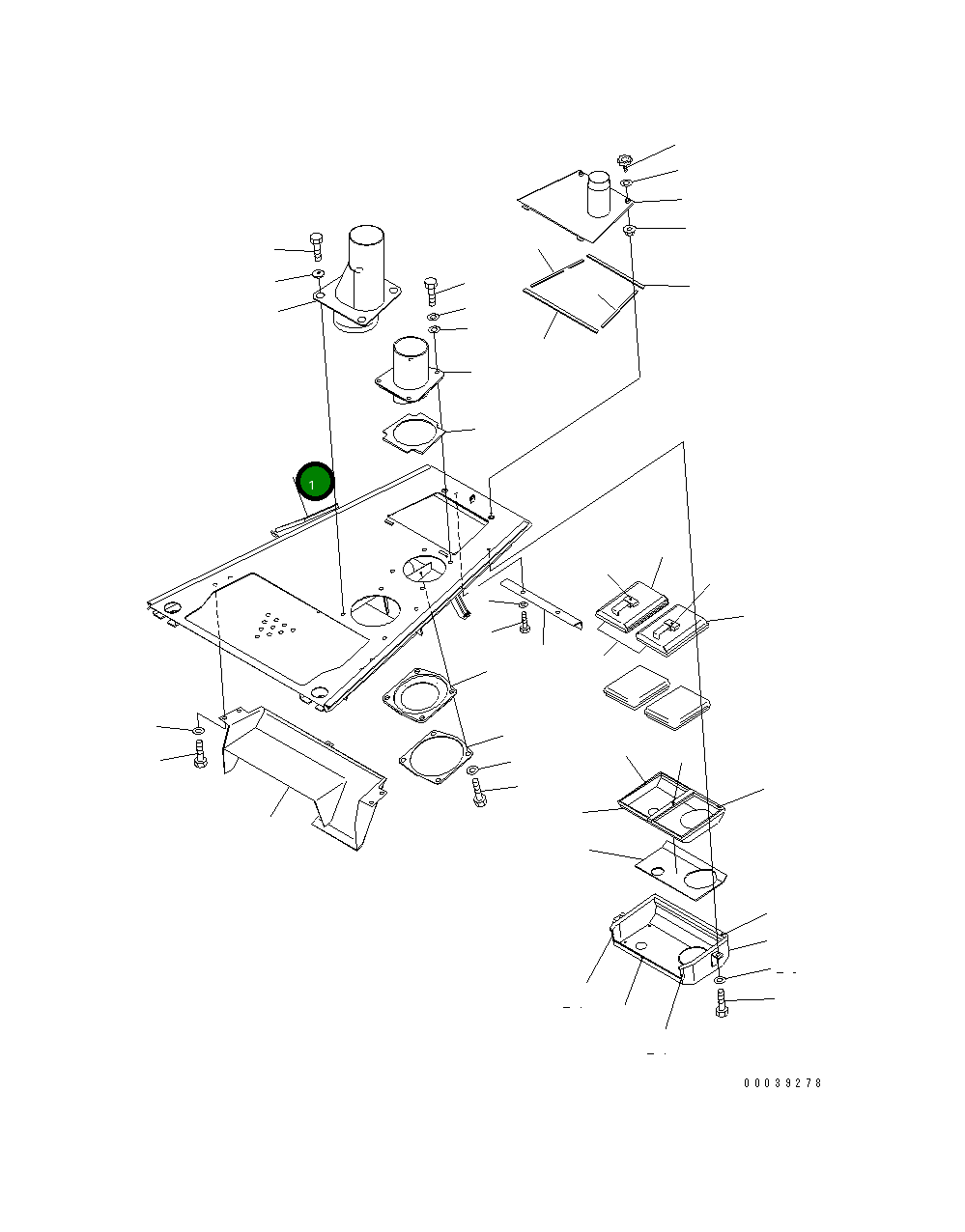 1

00039278