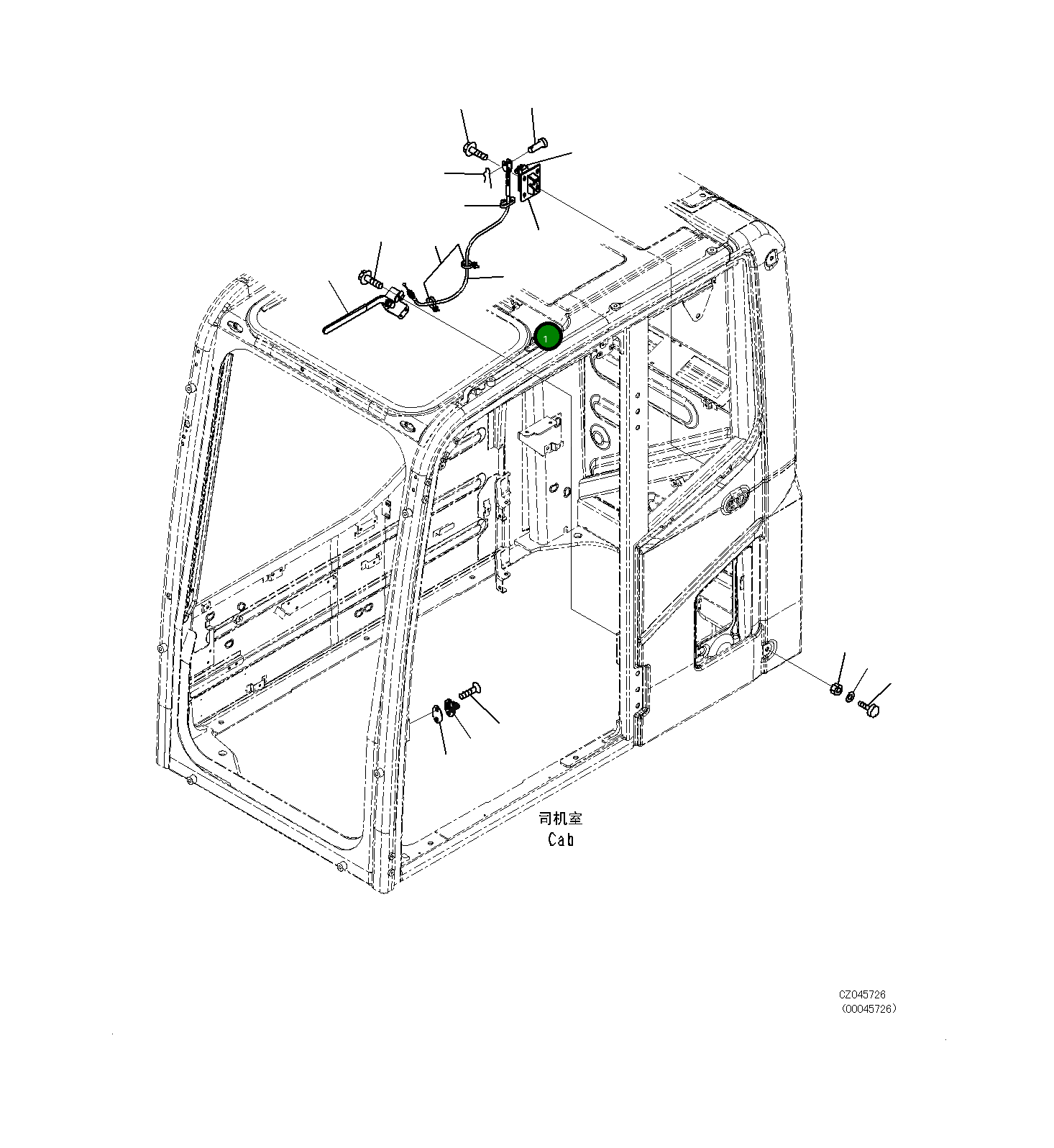 1

司机室
Cab

CZ045726
(00045726)