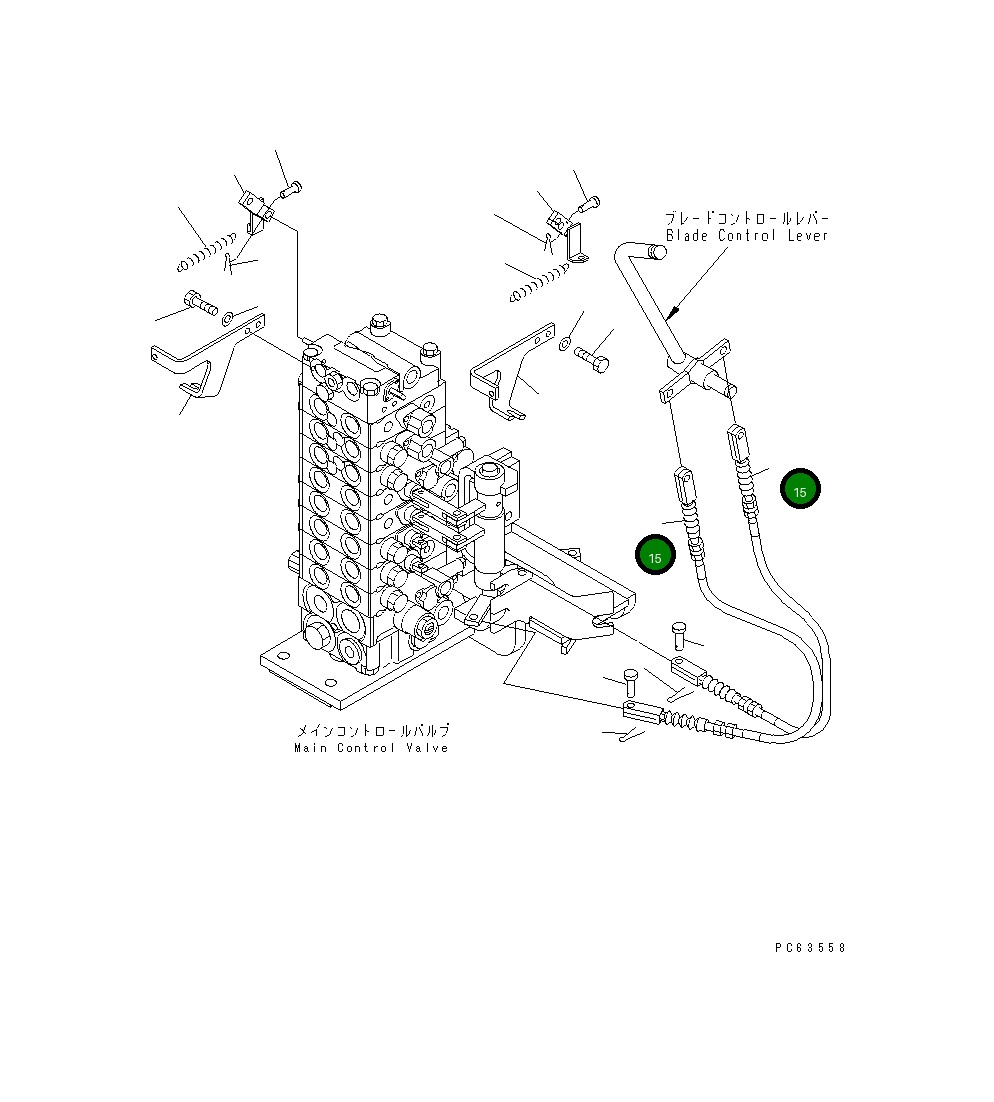 ブレードコントロールレバー
Blade Control Lever

15

15

メインコントロールバルブ
Main Control Valve

PC63558