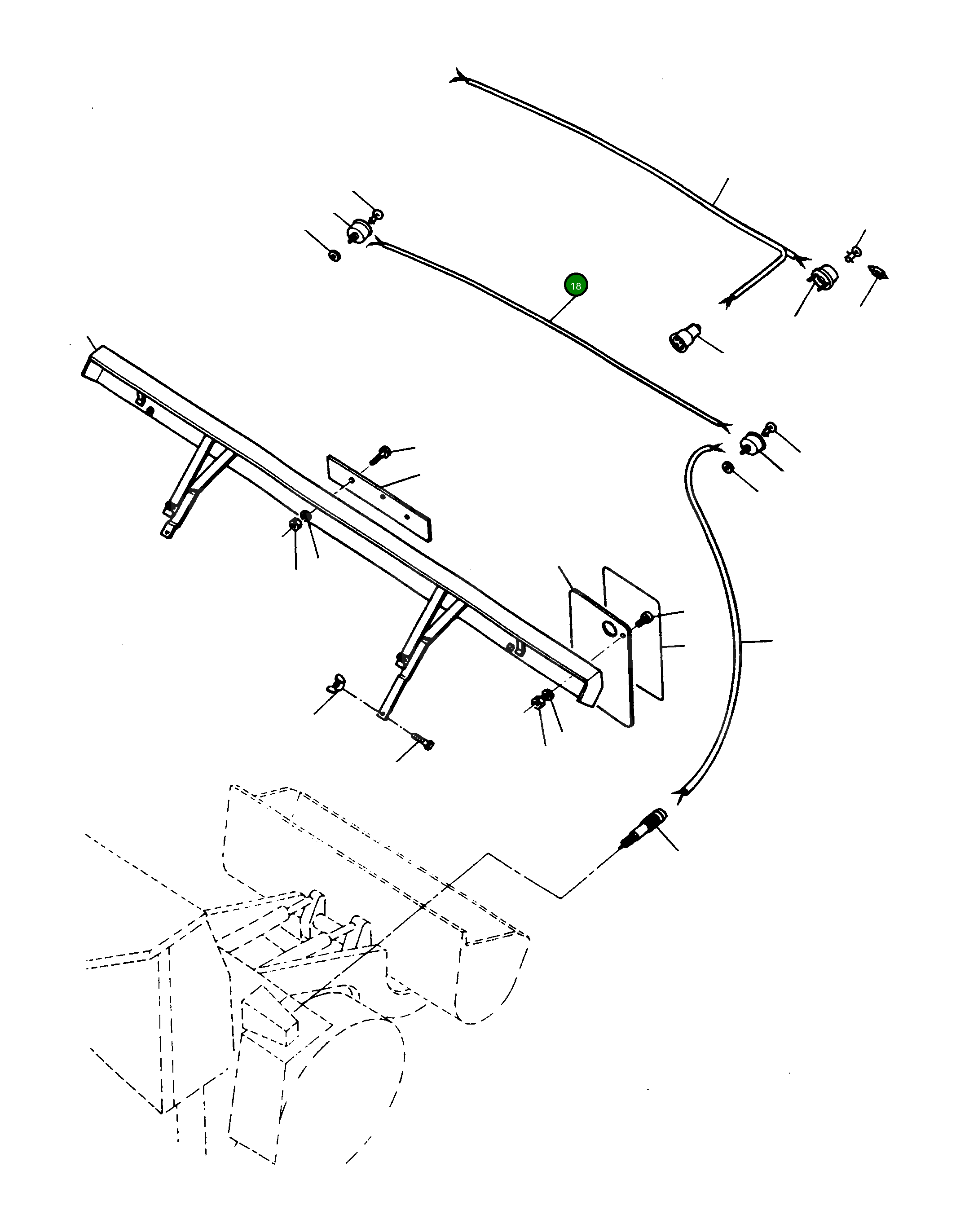 18