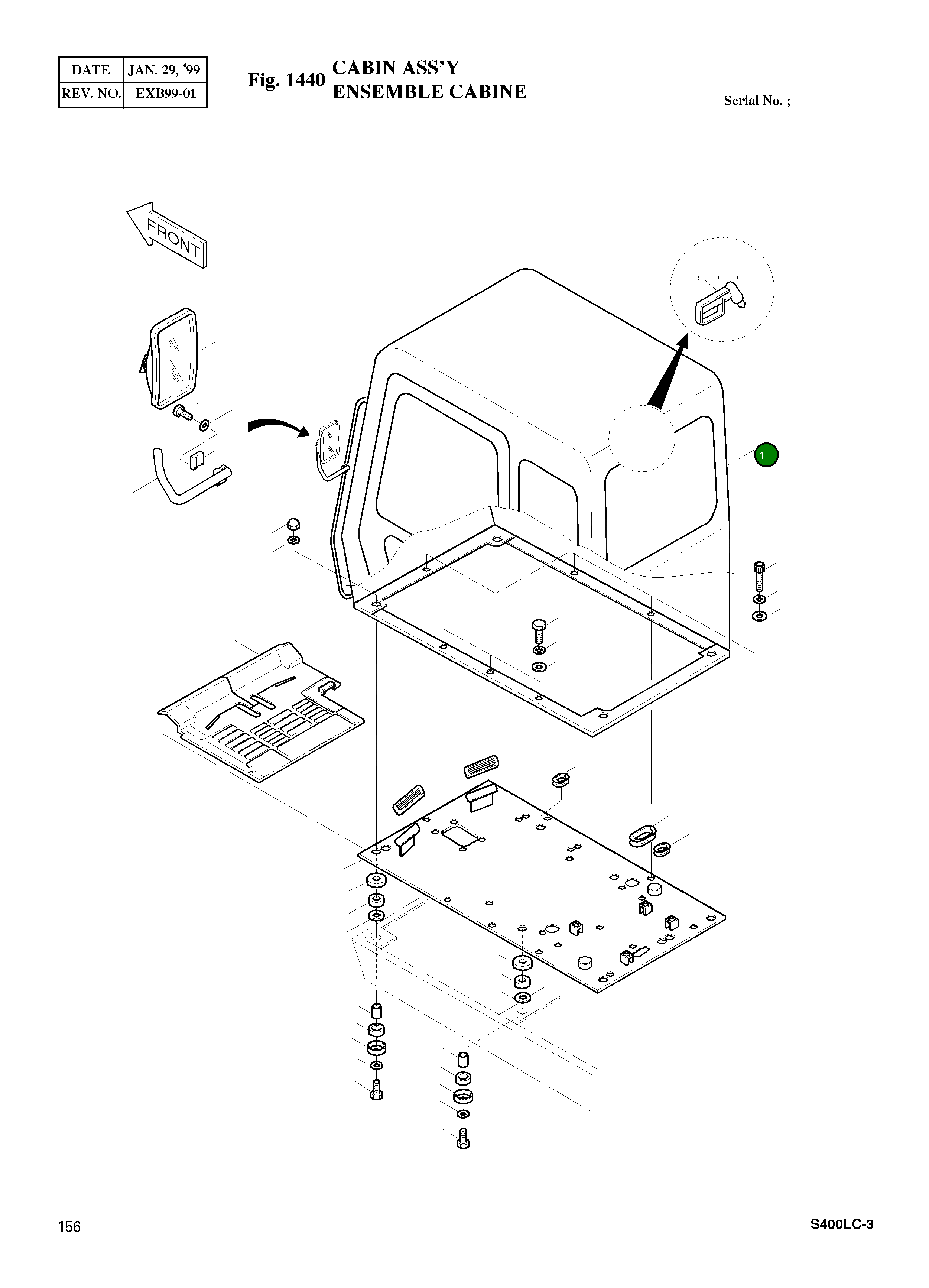 | DATE | JAN. 29, '99 |
|---|---|
| REV. NO. | EXB99-01 |

Fig. 1440 CABIN ASS'Y
ENSEMBLE CABINE

Serial No. ;

FRONT

1

156

S400LC-3