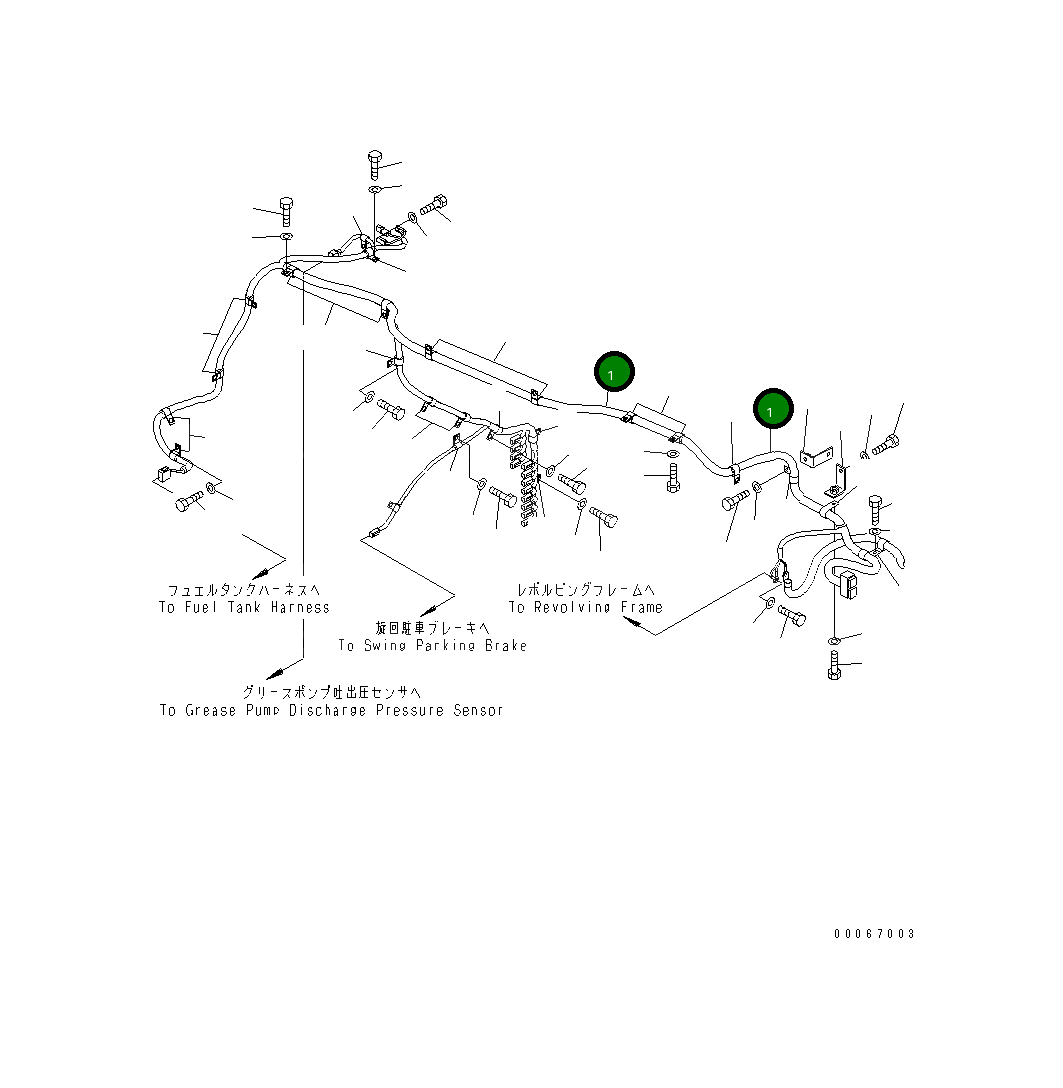 1

1

フュエルタンクハーネスへ
To Fuel Tank Harness

旋回駐車ブレーキへ
To Swing Parking Brake

レボルビングフレームへ
To Revolving Frame

グリースポンプ吐出圧センサへ
To Grease Pump Discharge Pressure Sensor

00067003