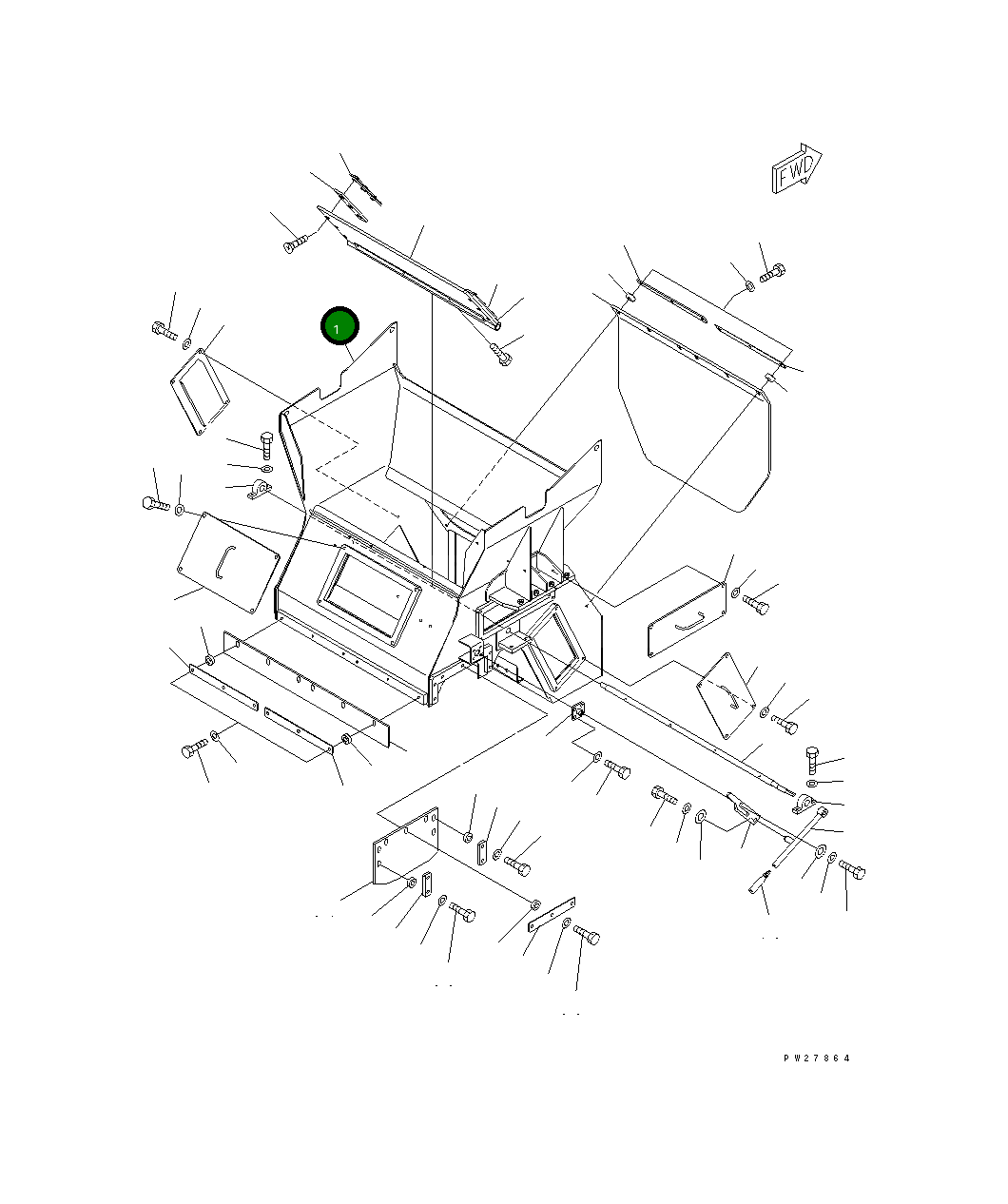 FWD

1

PW27864