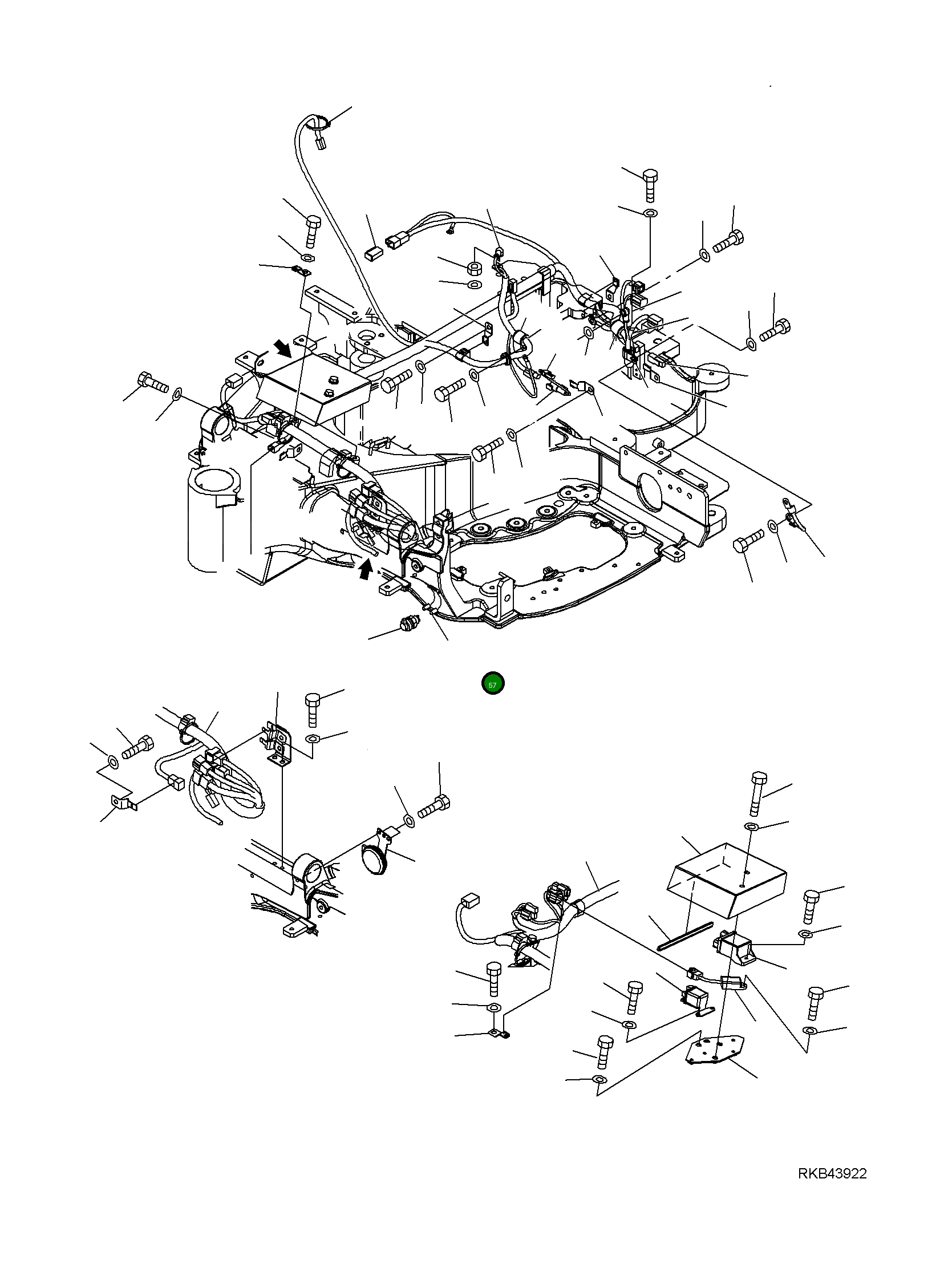 57

RKB43922