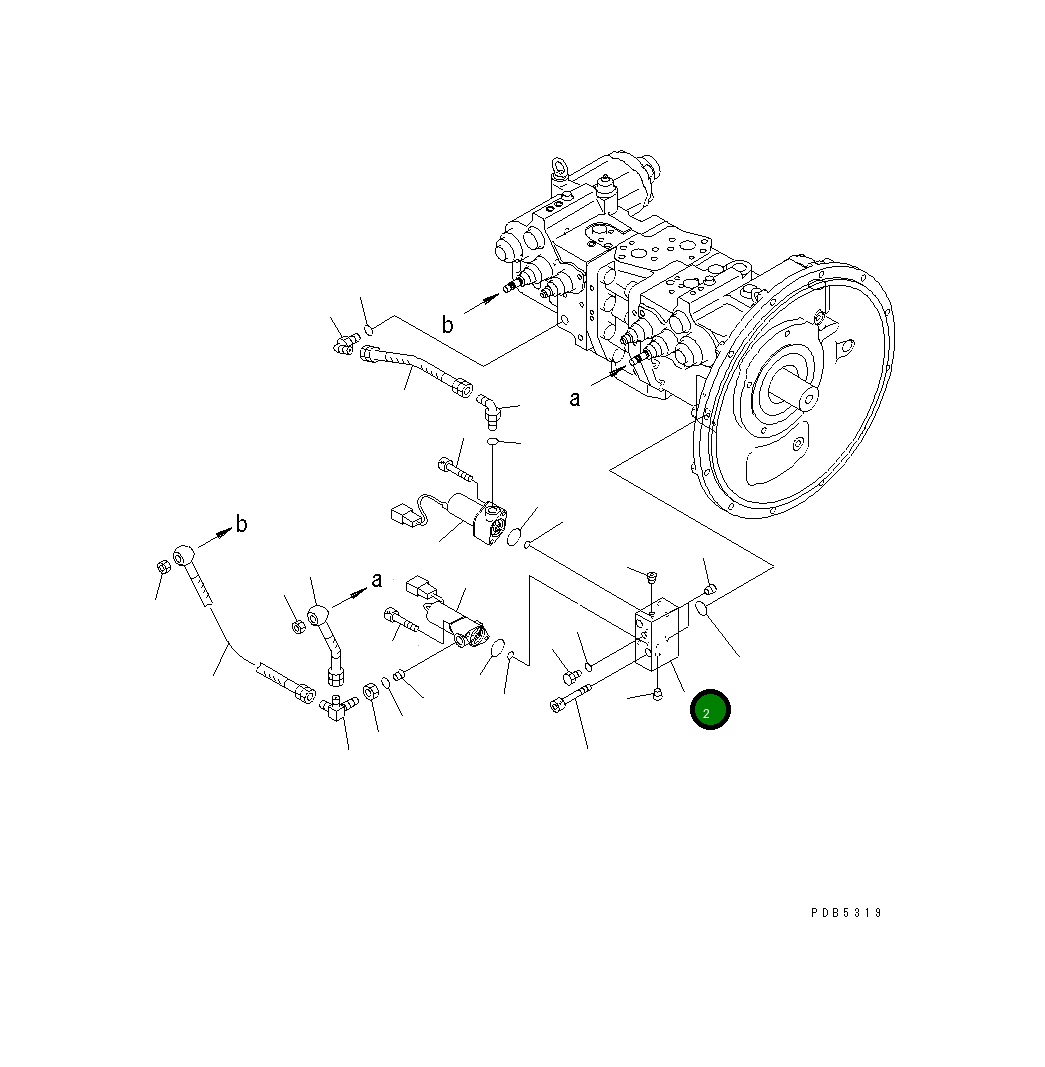 b
a
b
a
2
PDB5319