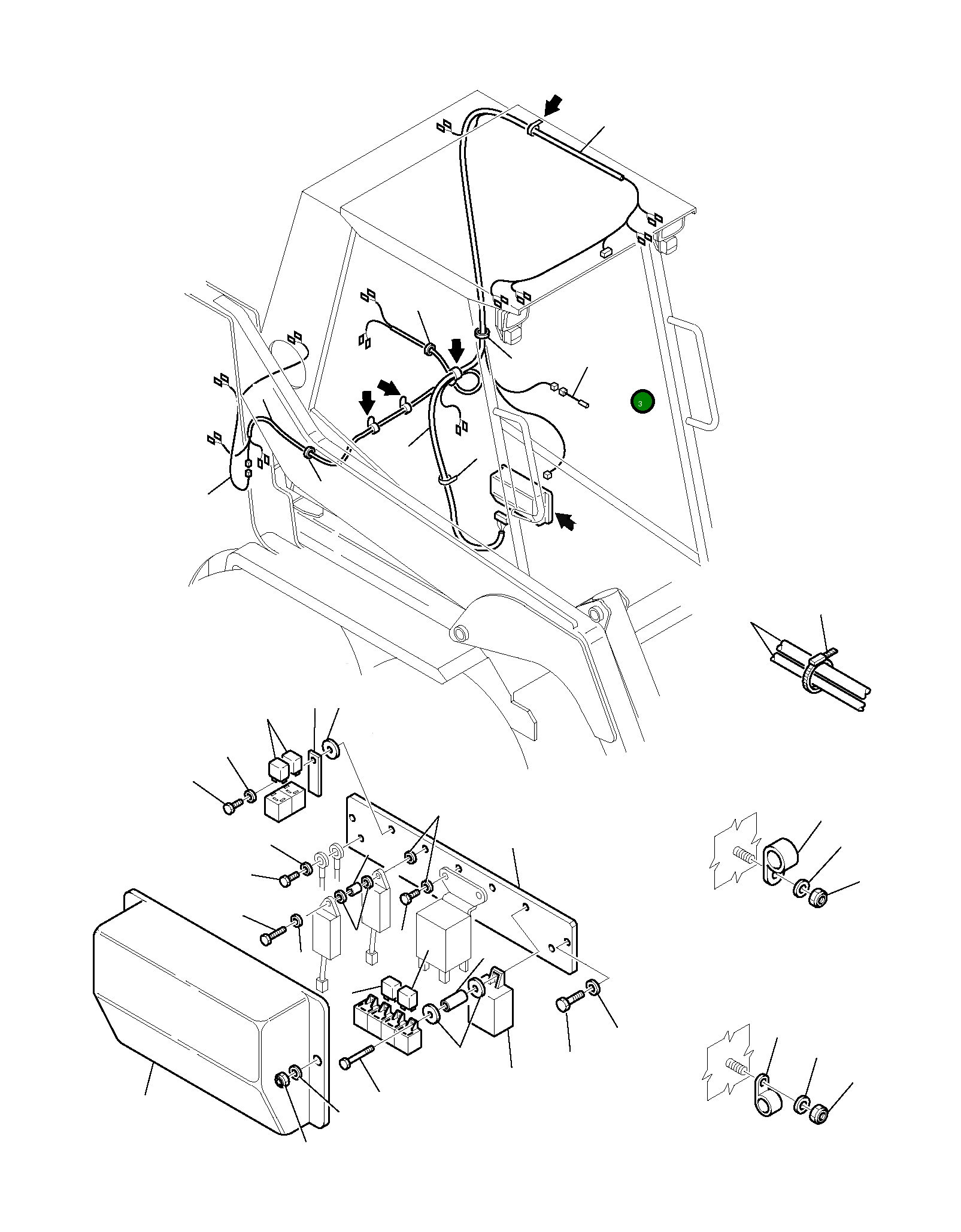 3